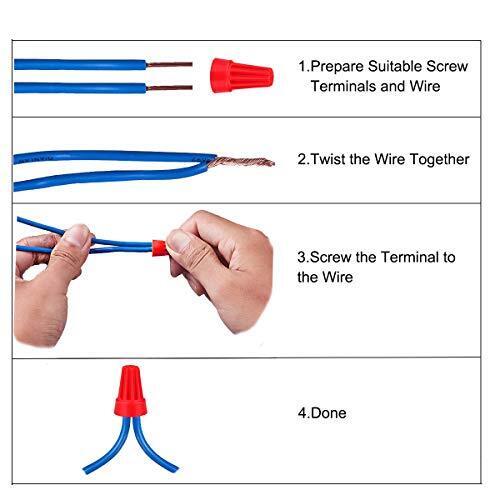 1.Prepare Suitable Screw Terminals and Wire

2.Twist the Wire Together

3.Screw the Terminal to the Wire

4.Done