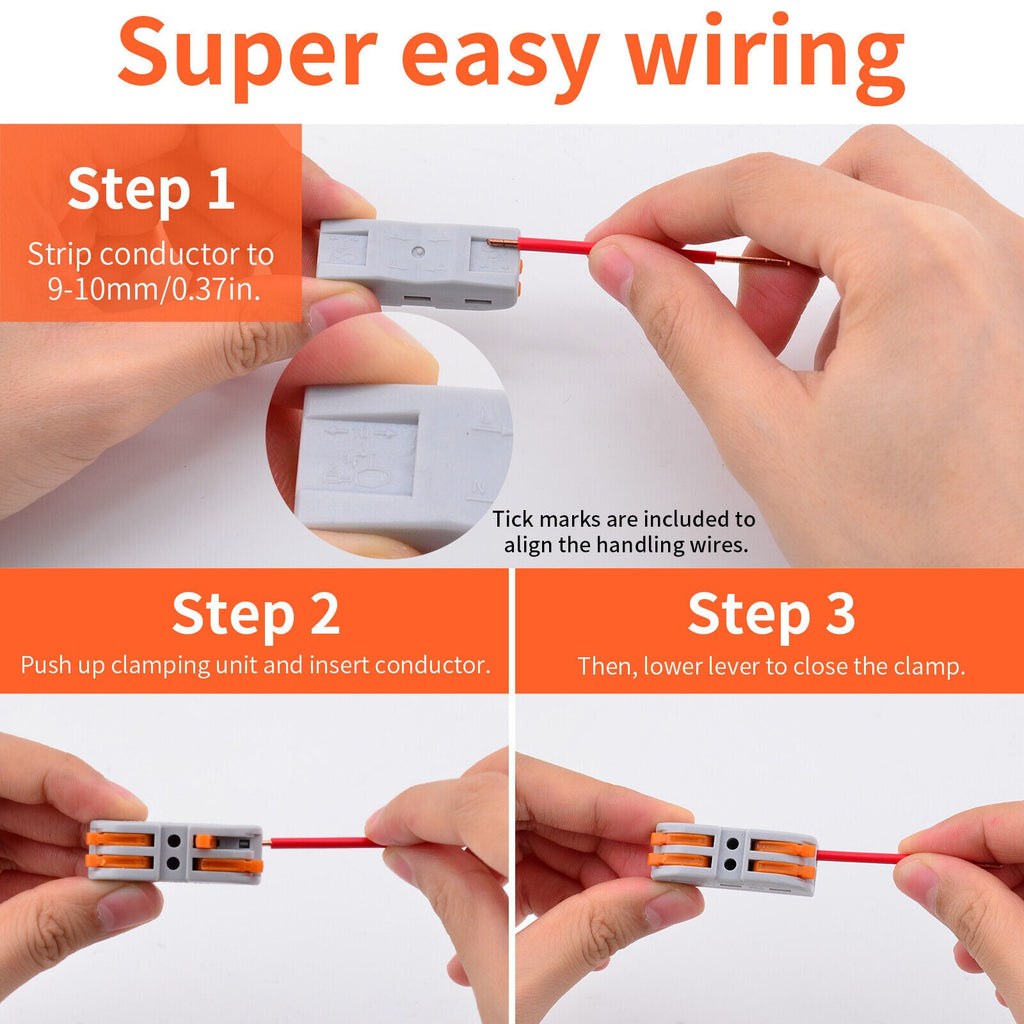 Super easy wiring

Step 1
Strip conductor to 9-10mm/0.37in.

Tick marks are included to align the handling wires.

Step 2
Push up clamping unit and insert conductor.

Step 3
Then, lower lever to close the clamp.