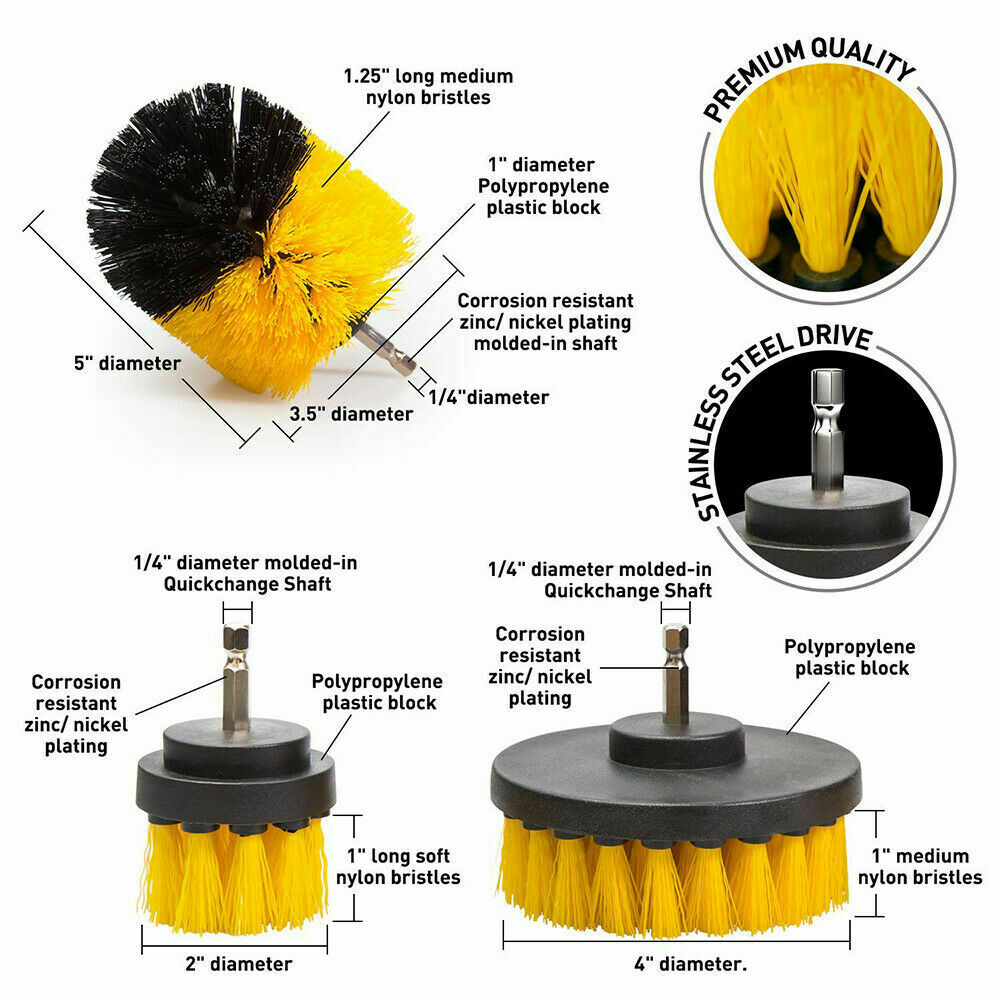 1.25" long medium nylon bristles

1" diameter Polypropylene plastic block

Corrosion resistant zinc/ nickel plating molded-in shaft

5" diameter

3.5" diameter

1/4"diameter

PREMIUM QUALITY

STAINLESS STEEL DRIVE

1/4" diameter molded-in Quickchange Shaft

Corrosion resistant zinc/ nickel plating

Polypropylene plastic block

1" long soft nylon bristles

2" diameter

1/4" diameter molded-in Quickchange Shaft

Corrosion resistant zinc/ nickel plating

Polypropylene plastic block

1" medium nylon bristles

4" diameter.