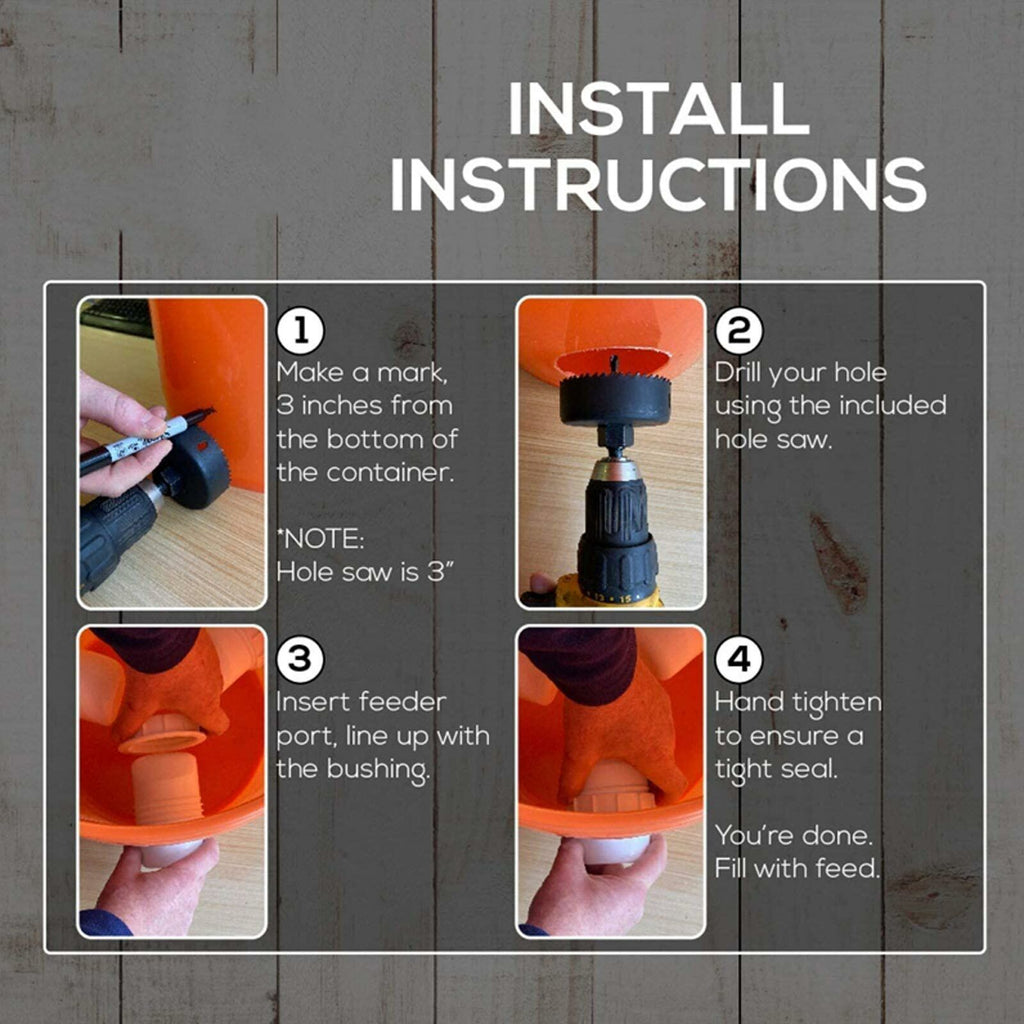 INSTALL INSTRUCTIONS

1
Make a mark, 3 inches from the bottom of the container.

*NOTE:
Hole saw is 3"

2
Drill your hole using the included hole saw.

3
Insert feeder port, line up with the bushing.

4
Hand tighten to ensure a tight seal.

You're done. Fill with feed.