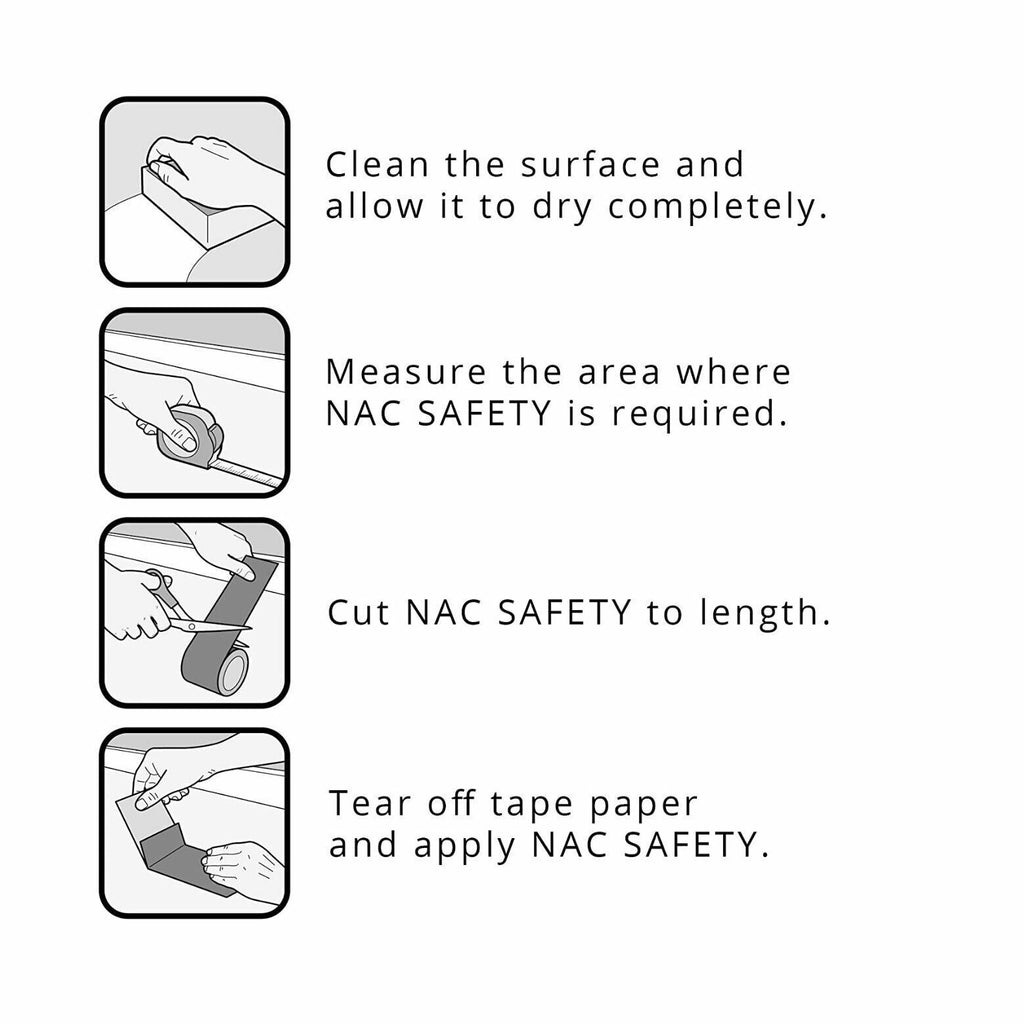 Clean the surface and allow it to dry completely.

Measure the area where NAC SAFETY is required.

Cut NAC SAFETY to length.

Tear off tape paper and apply NAC SAFETY.