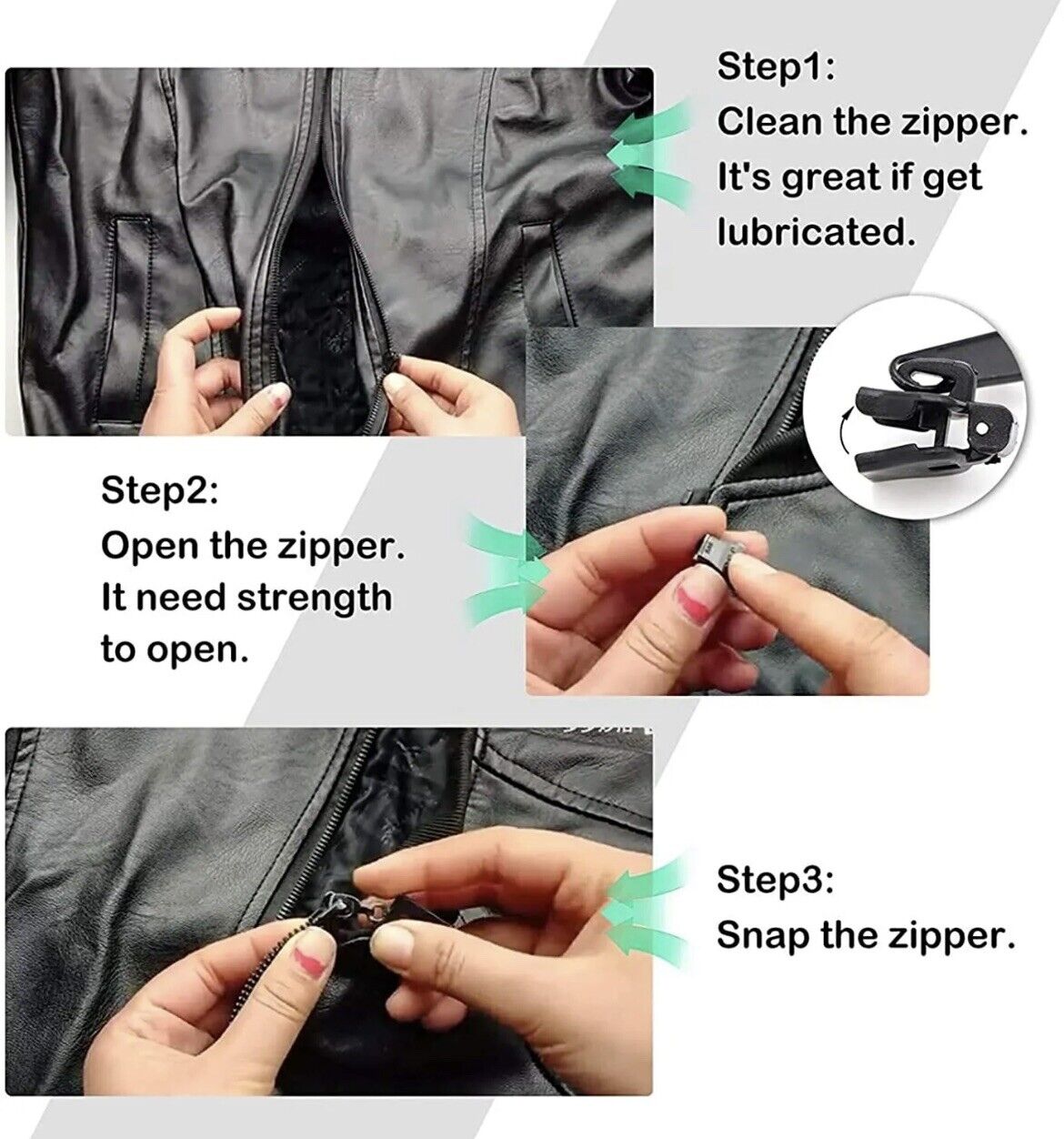 Step1:
Clean the zipper.
It's great if get lubricated.

Step2:
Open the zipper.
It need strength to open.

Step3:
Snap the zipper.