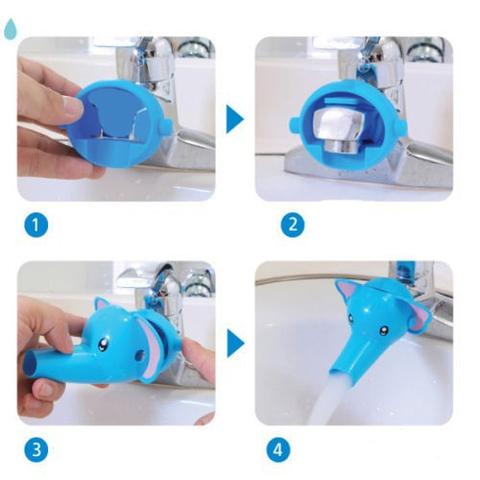 1

2

3

4