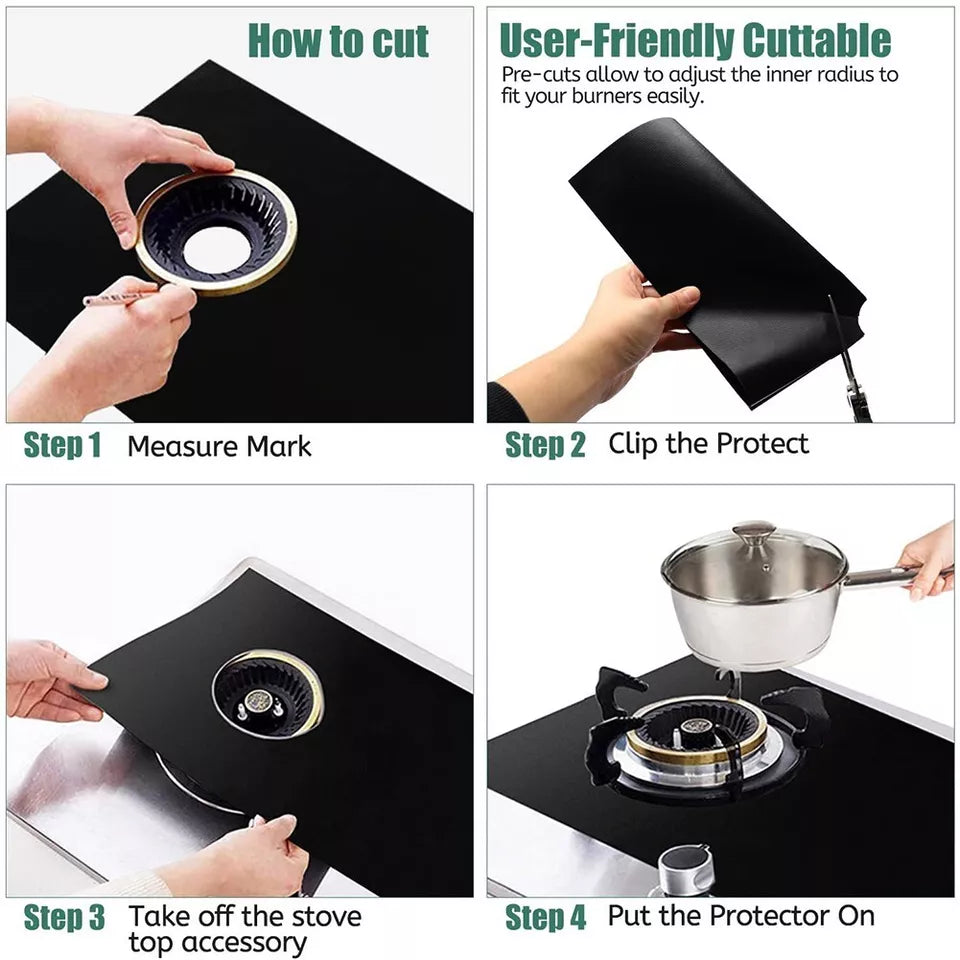 How to cut

User-Friendly Cuttable

Pre-cuts allow to adjust the inner radius to fit your burners easily.

Step 1 Measure Mark

Step 2 Clip the Protect

Step 3 Take off the stove top accessory

Step 4 Put the Protector On