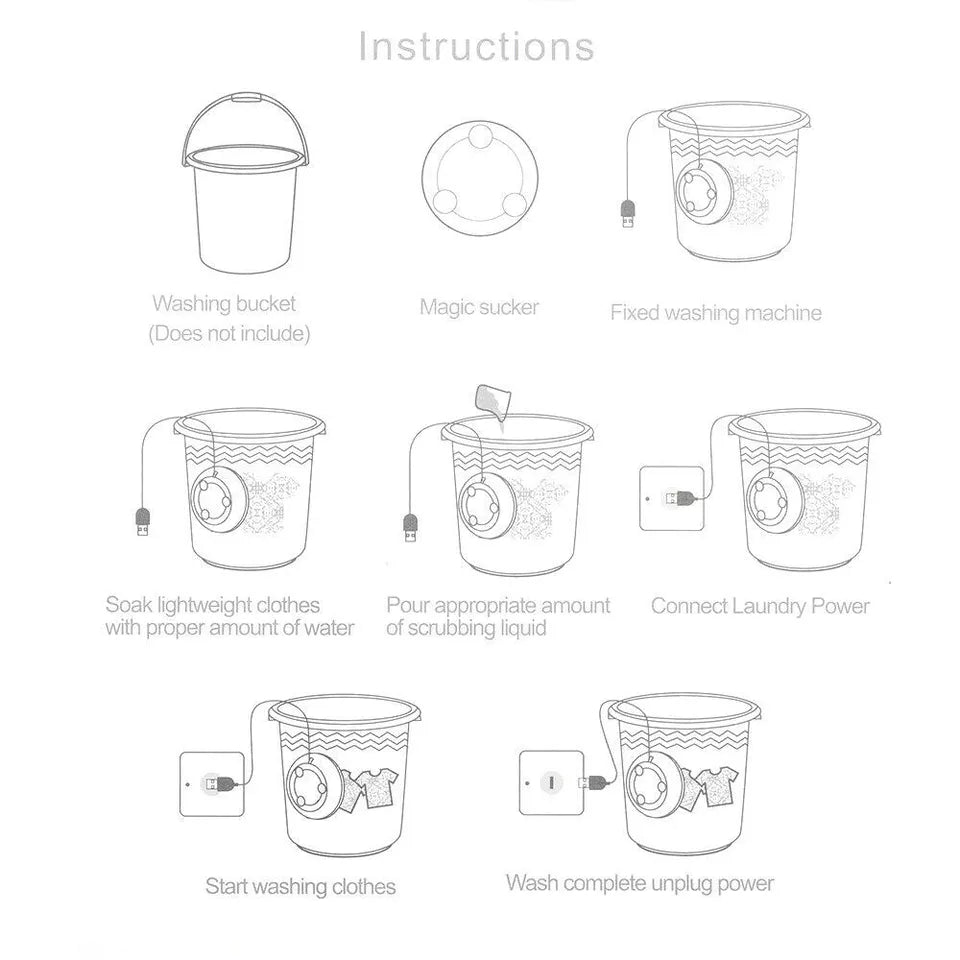 Instructions

Washing bucket
(Does not include)

Magic sucker

Fixed washing machine

Soak lightweight clothes with proper amount of water

Pour appropriate amount of scrubbing liquid

Connect Laundry Power

Start washing clothes

Wash complete unplug power