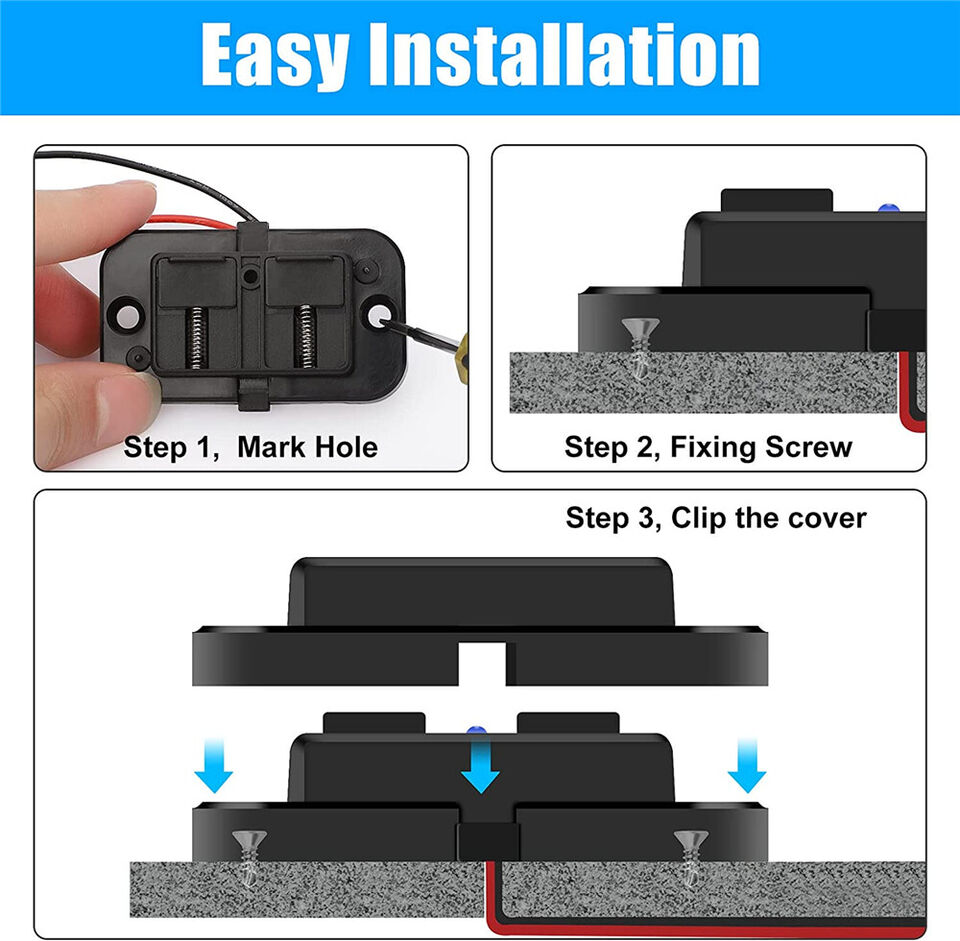 Easy Installation

Step 1,  Mark Hole

Step 2, Fixing Screw

Step 3, Clip the cover