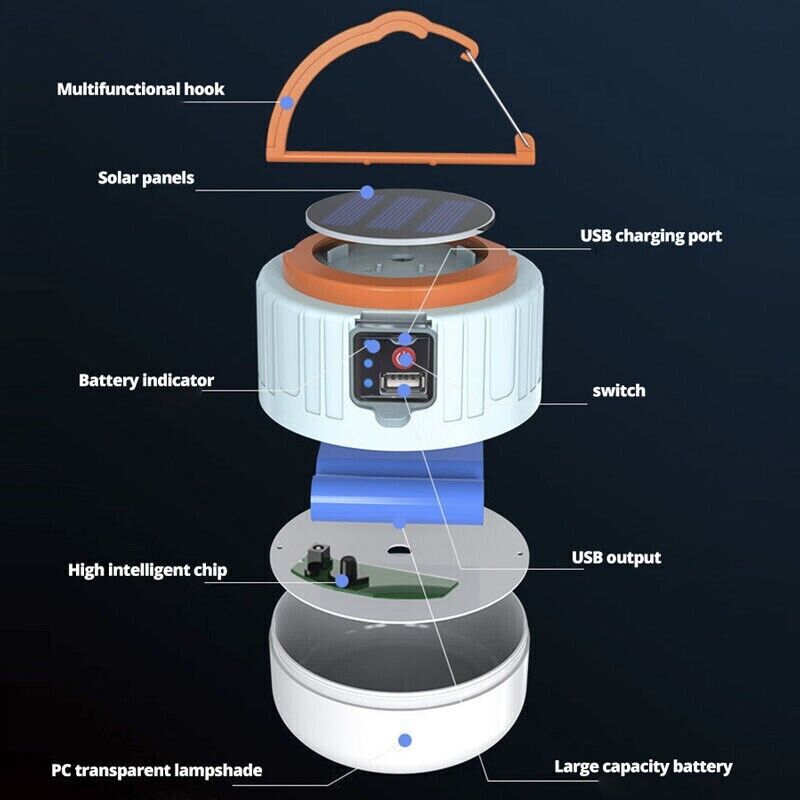 Multifunctional hook

Solar panels

USB charging port

Battery indicator

switch

High intelligent chip

USB output

PC transparent lampshade

Large capacity battery