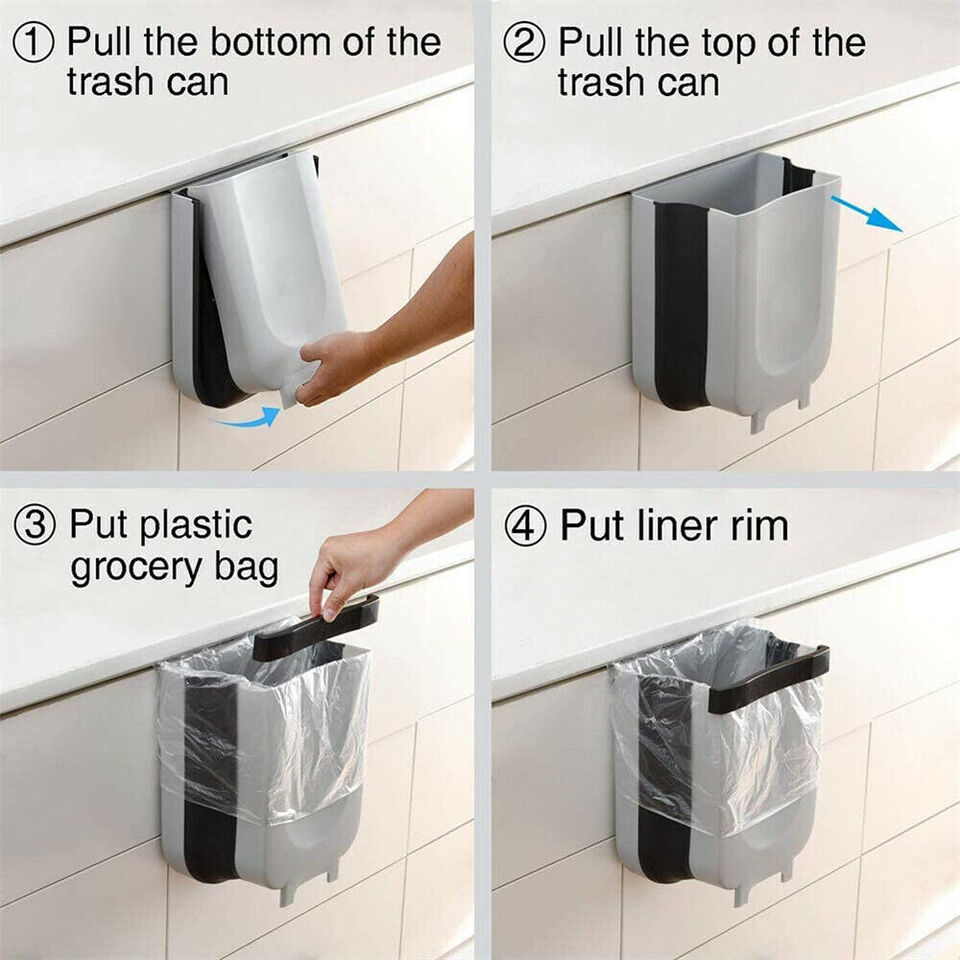 ① Pull the bottom of the trash can

② Pull the top of the trash can

③ Put plastic grocery bag

④ Put liner rim