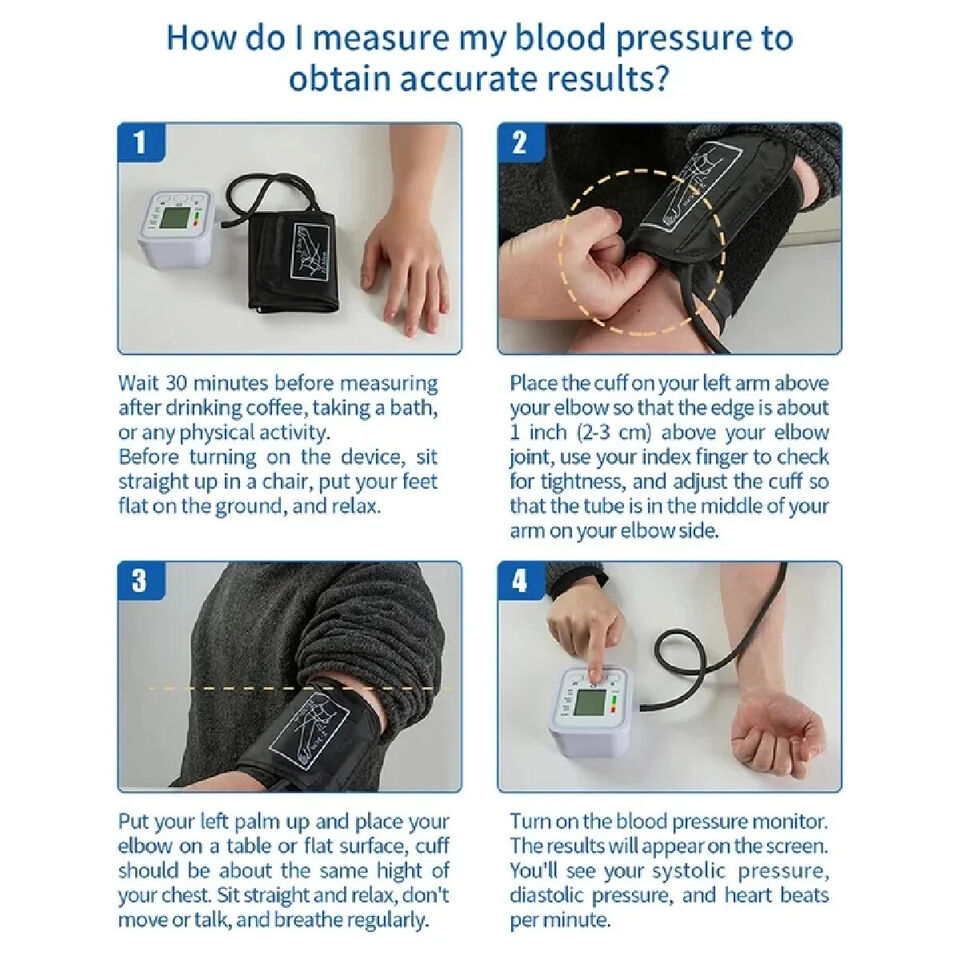 How do I measure my blood pressure to obtain accurate results?

1

Wait 30 minutes before measuring after drinking coffee, taking a bath, or any physical activity.
Before turning on the device, sit straight up in a chair, put your feet flat on the ground, and relax.

2

Place the cuff on your left arm above your elbow so that the edge is about 1 inch (2-3 cm) above your elbow joint, use your index finger to check for tightness, and adjust the cuff so that the tube is in the middle of your arm on your elbow side.

3

Put your left palm up and place your elbow on a table or flat surface, cuff should be about the same hight of your chest. Sit straight and relax, don't move or talk, and breathe regularly.

4

Turn on the blood pressure monitor. The results will appear on the screen. You'll see your systolic pressure, diastolic pressure, and heart beats per minute.