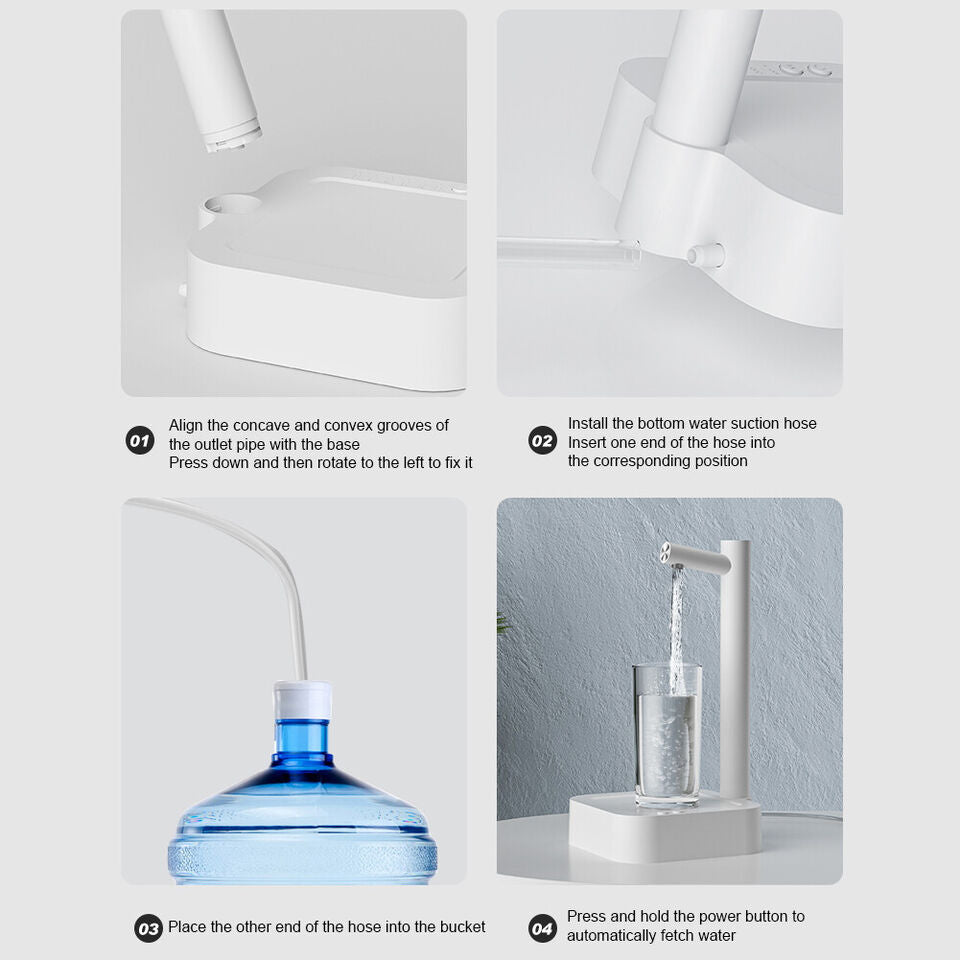 01 Align the concave and convex grooves of the outlet pipe with the base
Press down and then rotate to the left to fix it

02 Install the bottom water suction hose
Insert one end of the hose into the corresponding position

03 Place the other end of the hose into the bucket

04 Press and hold the power button to automatically fetch water