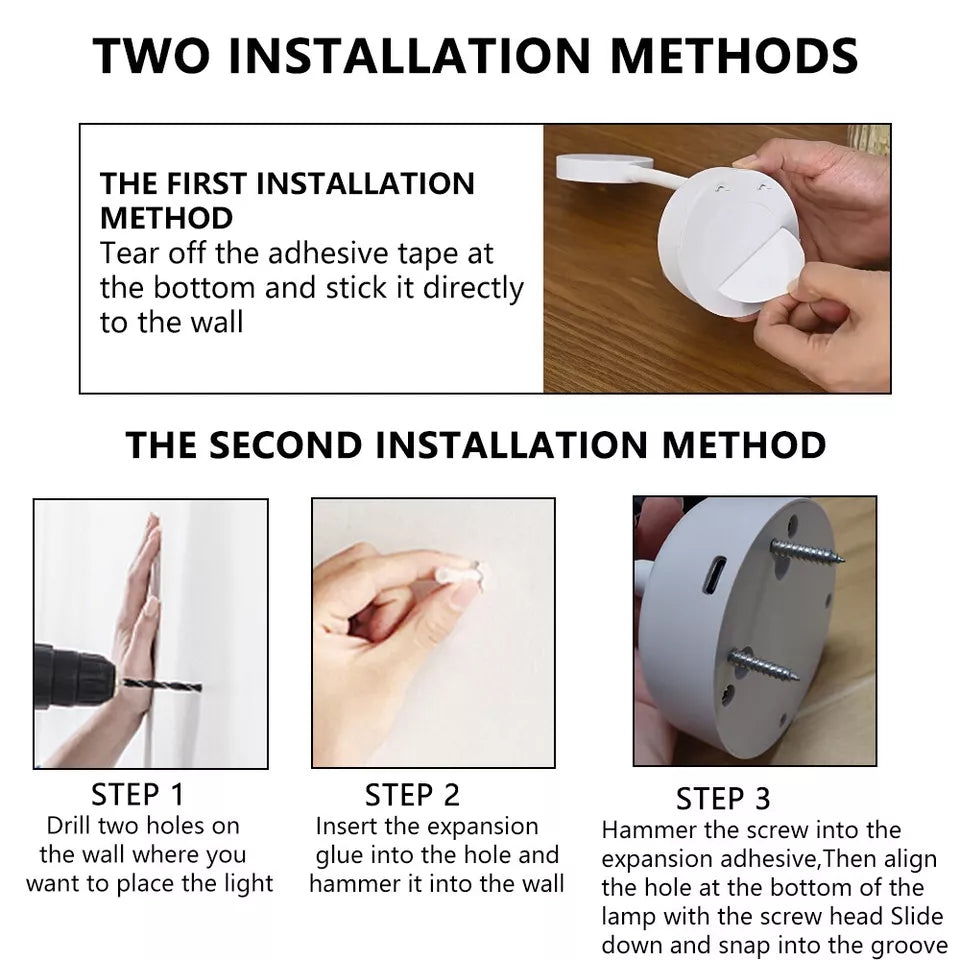 TWO INSTALLATION METHODS

THE FIRST INSTALLATION METHOD
Tear off the adhesive tape at the bottom and stick it directly to the wall

THE SECOND INSTALLATION METHOD

STEP 1
Drill two holes on the wall where you want to place the light

STEP 2
Insert the expansion glue into the hole and hammer it into the wall

STEP 3
Hammer the screw into the expansion adhesive,Then align the hole at the bottom of the lamp with the screw head Slide down and snap into the groove