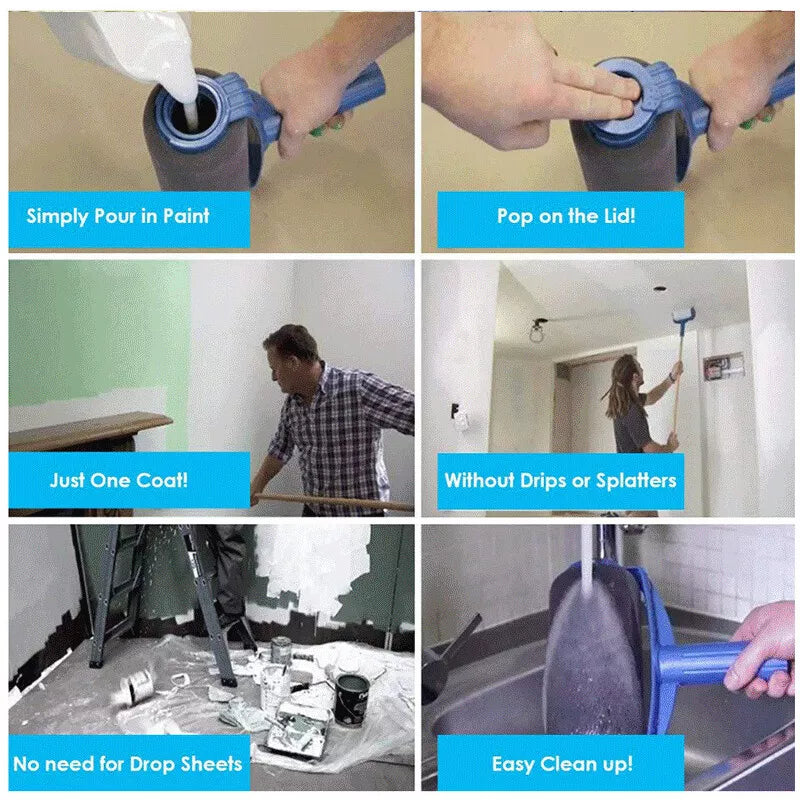 Simply Pour in Paint

Pop on the Lid!

Just One Coat!

Without Drips or Splatters

No need for Drop Sheets

Easy Clean up!