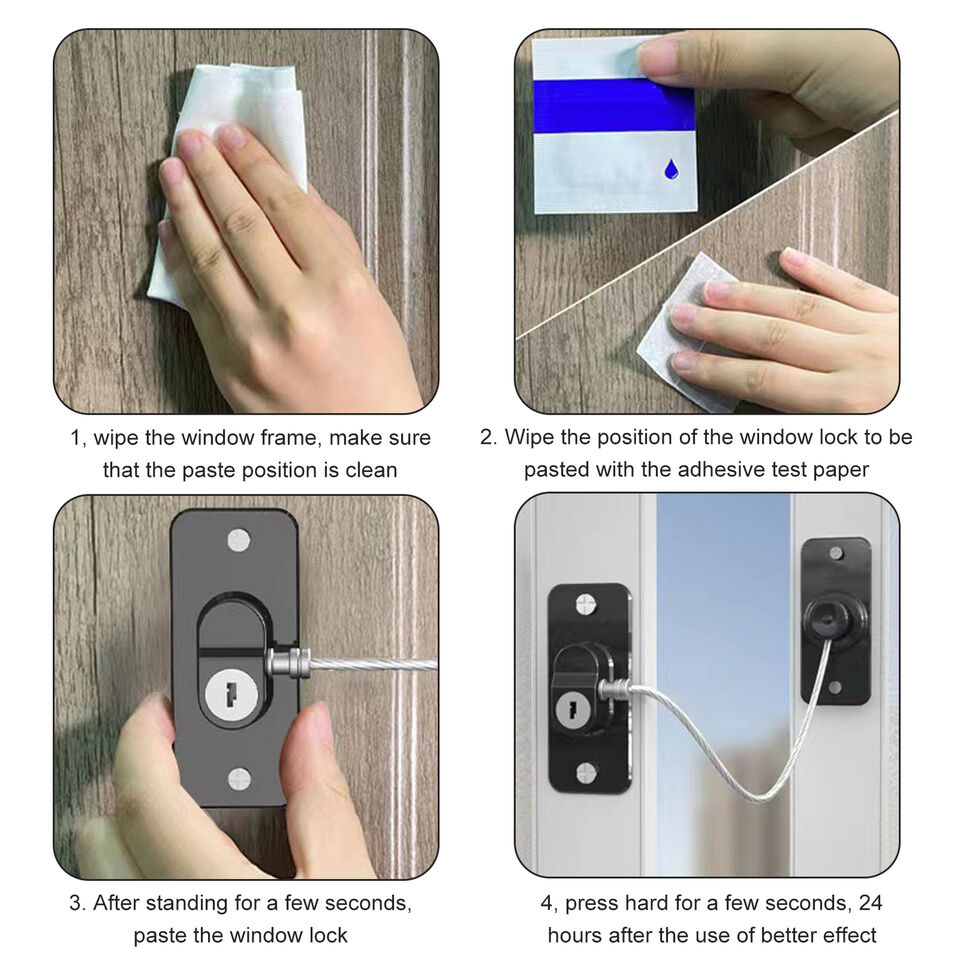 1, wipe the window frame, make sure that the paste position is clean

2. Wipe the position of the window lock to be pasted with the adhesive test paper

3. After standing for a few seconds, paste the window lock

4, press hard for a few seconds, 24 hours after the use of better effect