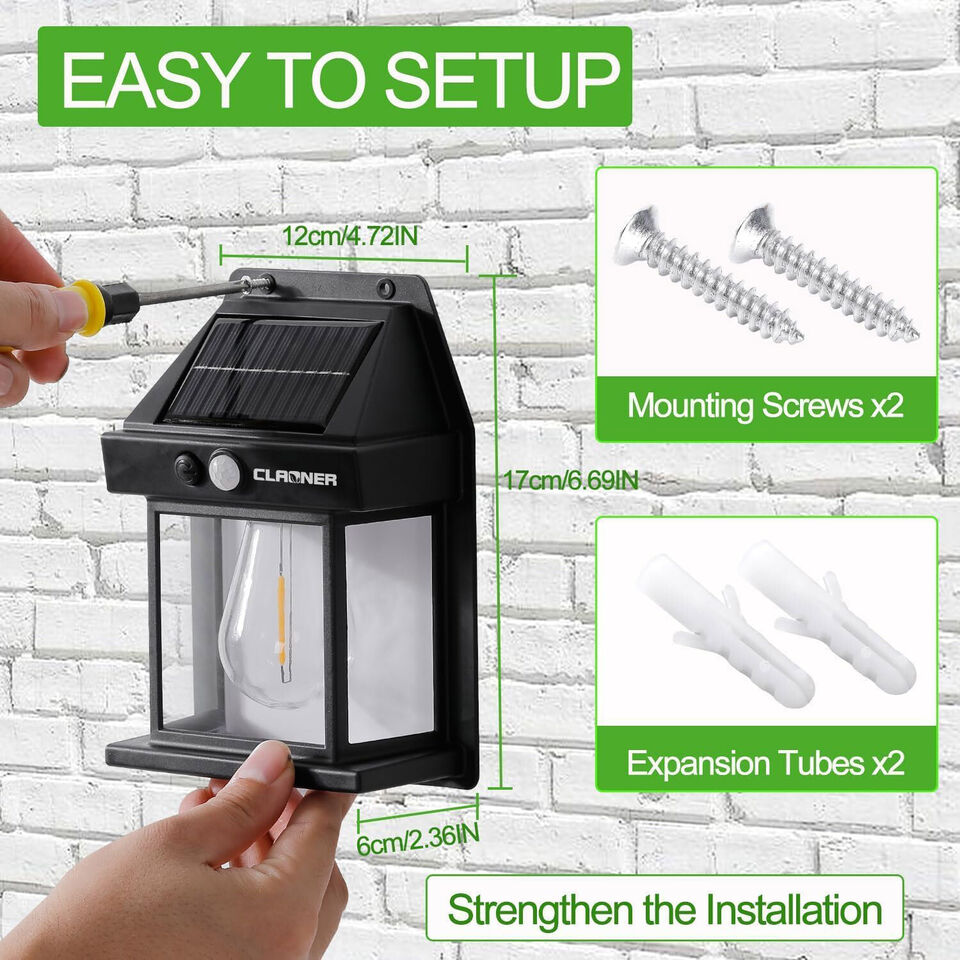 EASY TO SETUP

12cm/4.72IN

CLAONER

17cm/6.69IN

6cm/2.36IN

Mounting Screws x2

Expansion Tubes x2

Strengthen the Installation