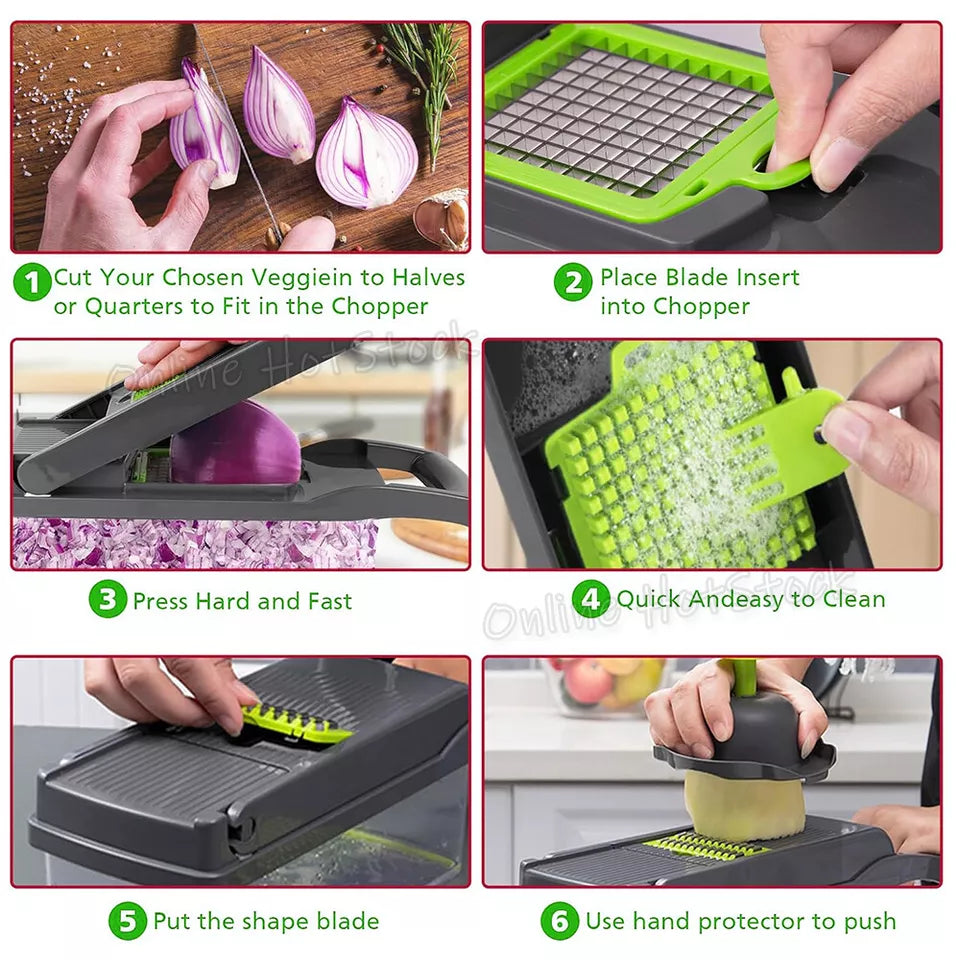 1 Cut Your Chosen Veggiein to Halves or Quarters to Fit in the Chopper

2 Place Blade Insert into Chopper

Online HotStock

3 Press Hard and Fast

4 Quick Andeasy to Clean

Online HotStock

5 Put the shape blade

6 Use hand protector to push