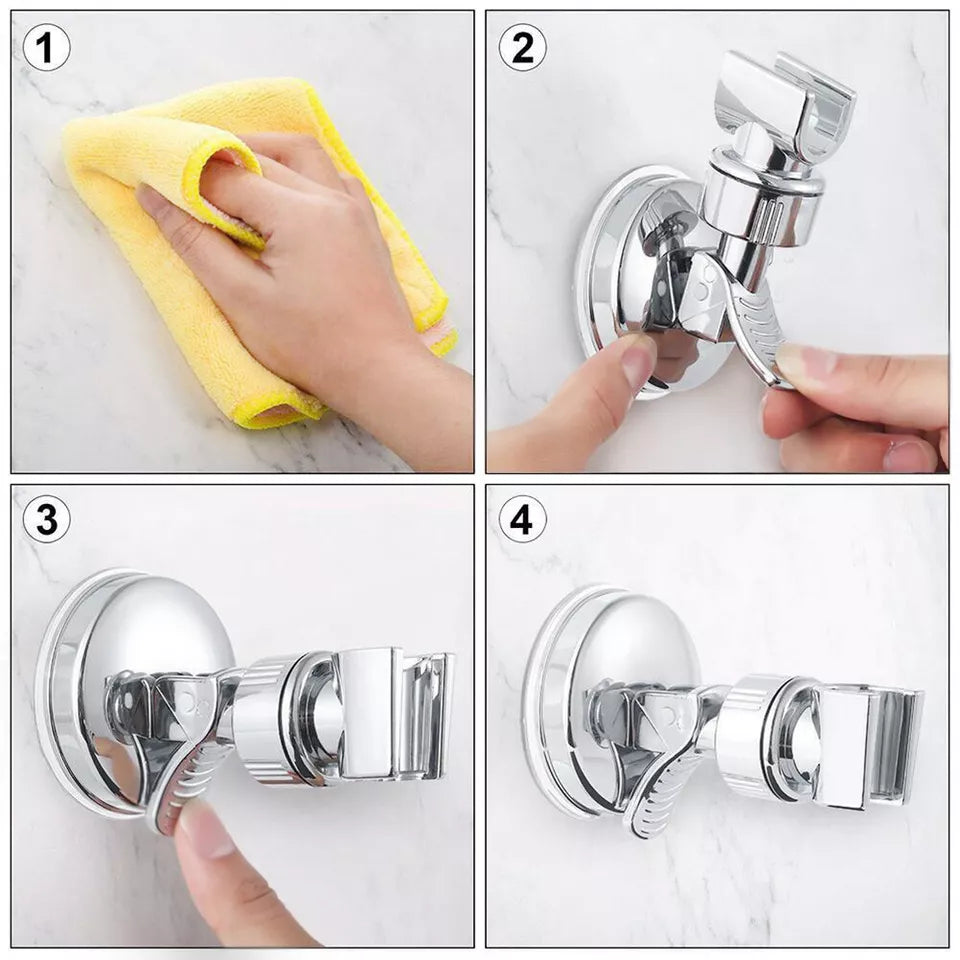 1

2

3

4