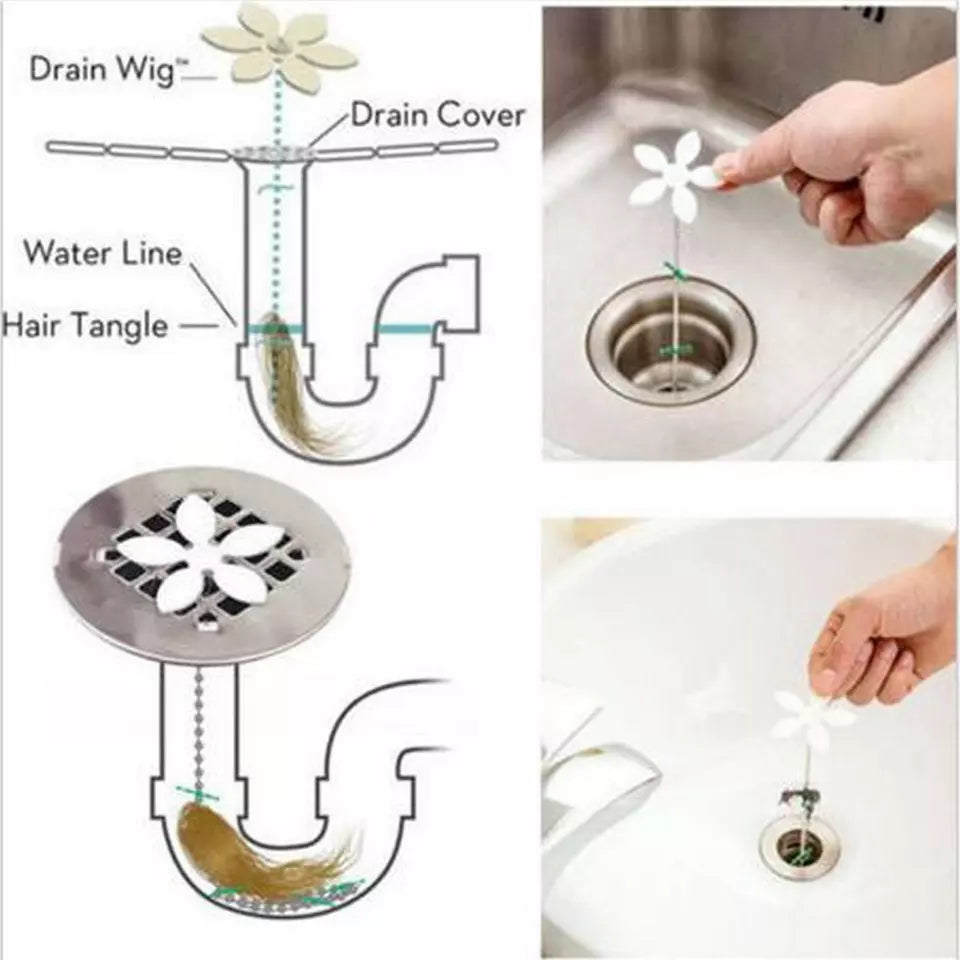 Drain Wig™
Drain Cover
Water Line
Hair Tangle