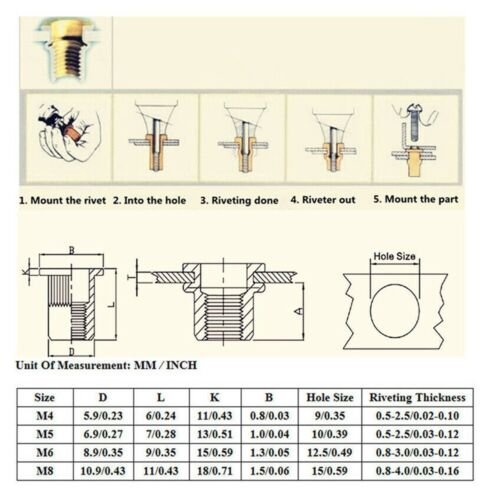 1. Mount the rivet 2. Into the hole 3. Riveting done 4. Riveter out 5. Mount the part

B
K
L
D
T
A
Hole Size

Unit Of Measurement: MM / INCH

| Size | D | L | K | B | Hole Size | Riveting Thickness |
|---|---|---|---|---|---|---|
| M4 | 5.9/0.23 | 6/0.24 | 11/0.43 | 0.8/0.03 | 9/0.35 | 0.5-2.5/0.02-0.10 |
| M5 | 6.9/0.27 | 7/0.28 | 13/0.51 | 1.0/0.04 | 10/0.39 | 0.5-2.5/0.03-0.12 |
| M6 | 8.9/0.35 | 9/0.35 | 15/0.59 | 1.3/0.05 | 12.5/0.49 | 0.8-3.0/0.03-0.12 |
| M8 | 10.9/0.43 | 11/0.43 | 18/0.71 | 1.5/0.06 | 15/0.59 | 0.8-4.0/0.03-0.16 |