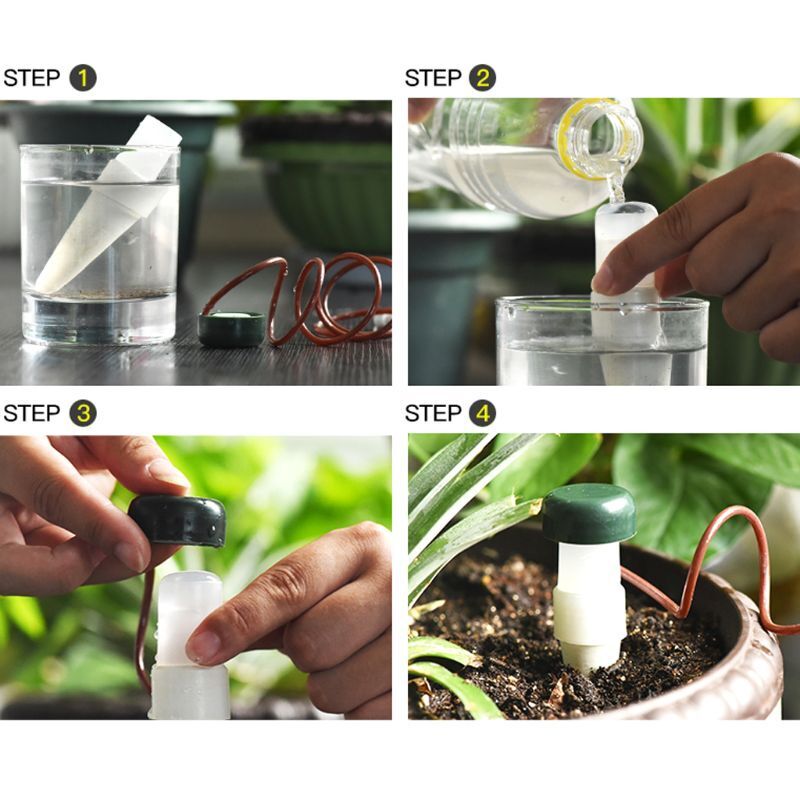 STEP 1

STEP 2

STEP 3

STEP 4