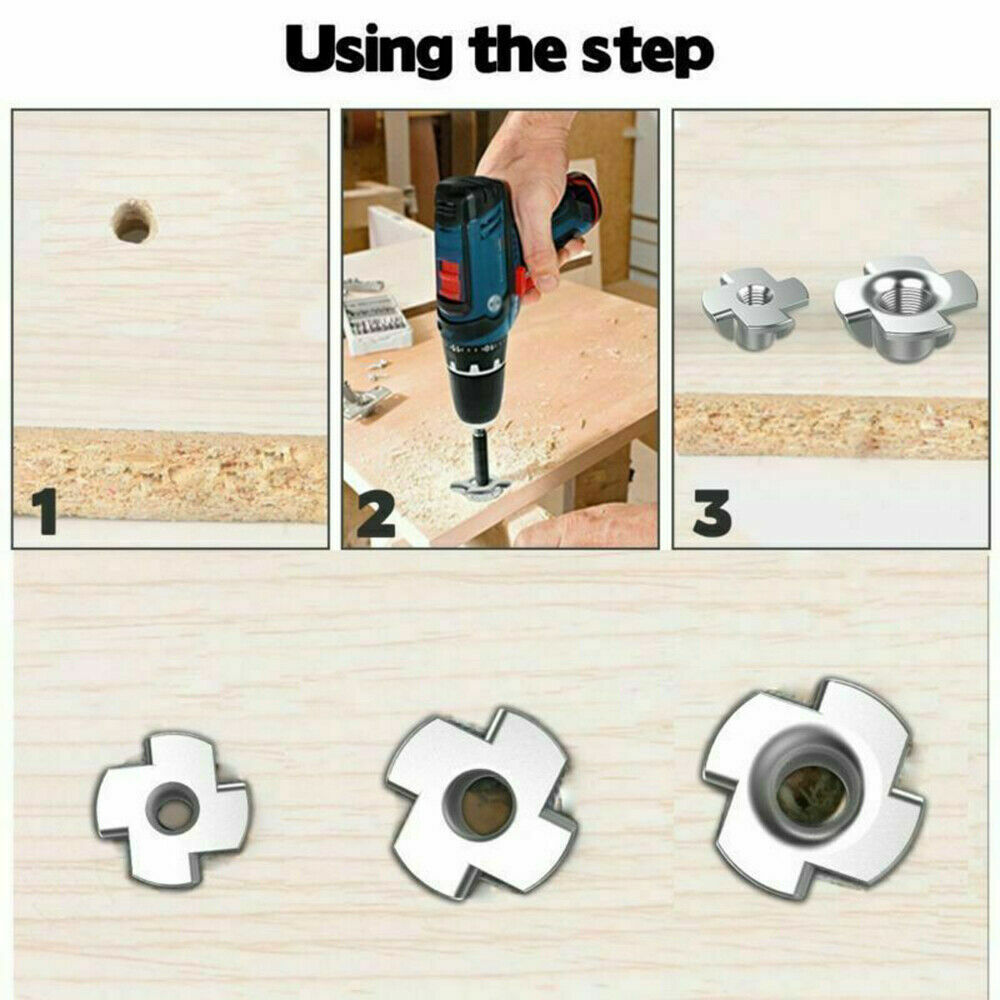 Using the step

1

2

3