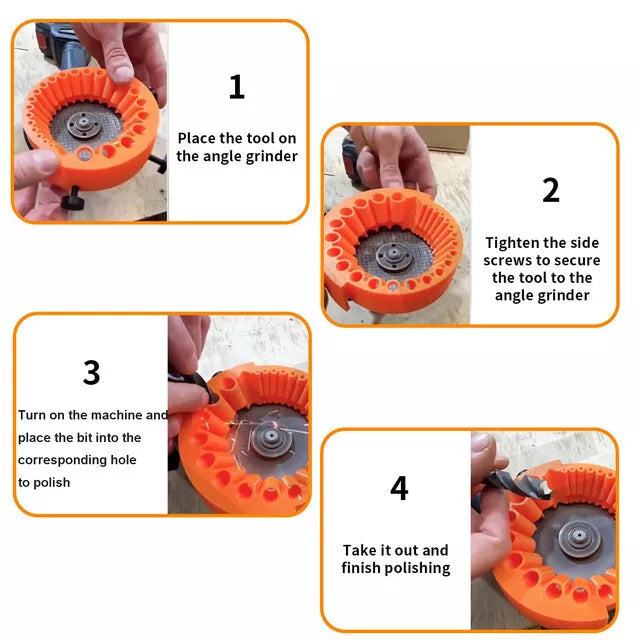 1

Place the tool on the angle grinder

2

Tighten the side screws to secure the tool to the angle grinder

3

Turn on the machine and place the bit into the corresponding hole to polish

4

Take it out and finish polishing