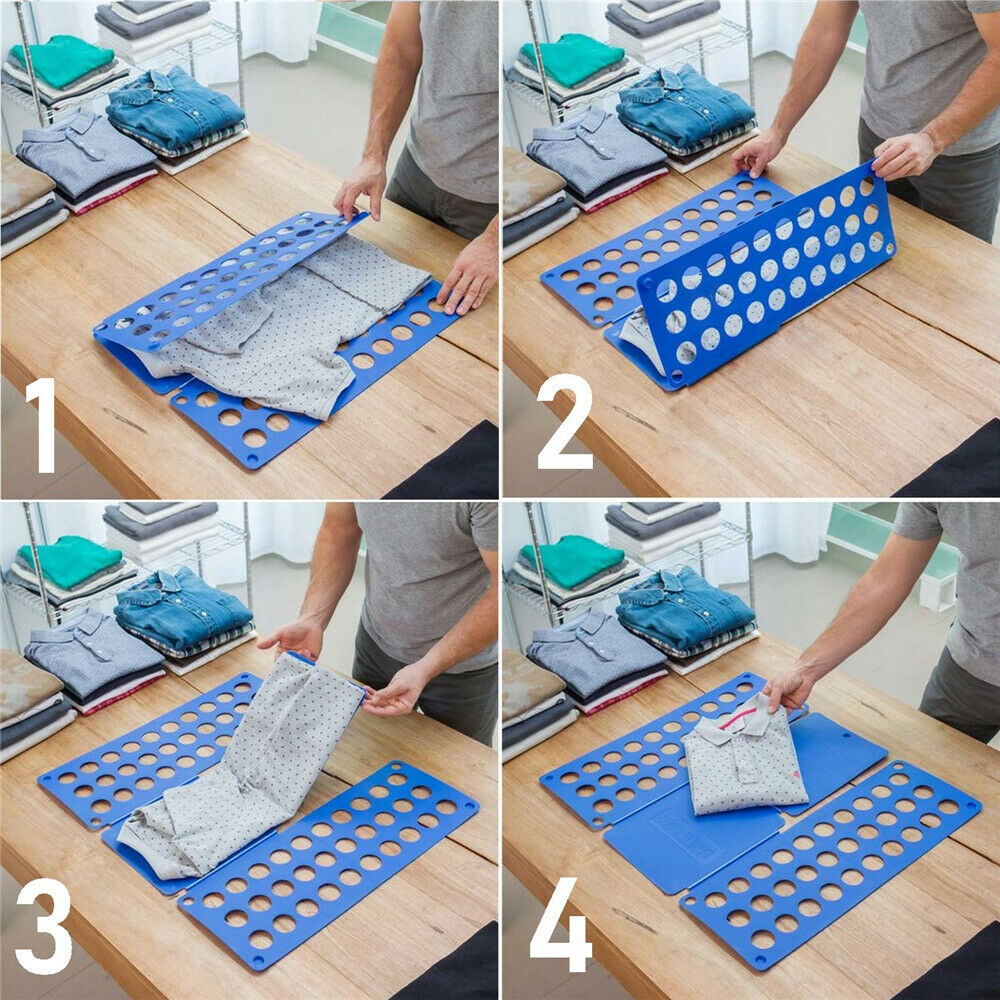 1

2

3

4