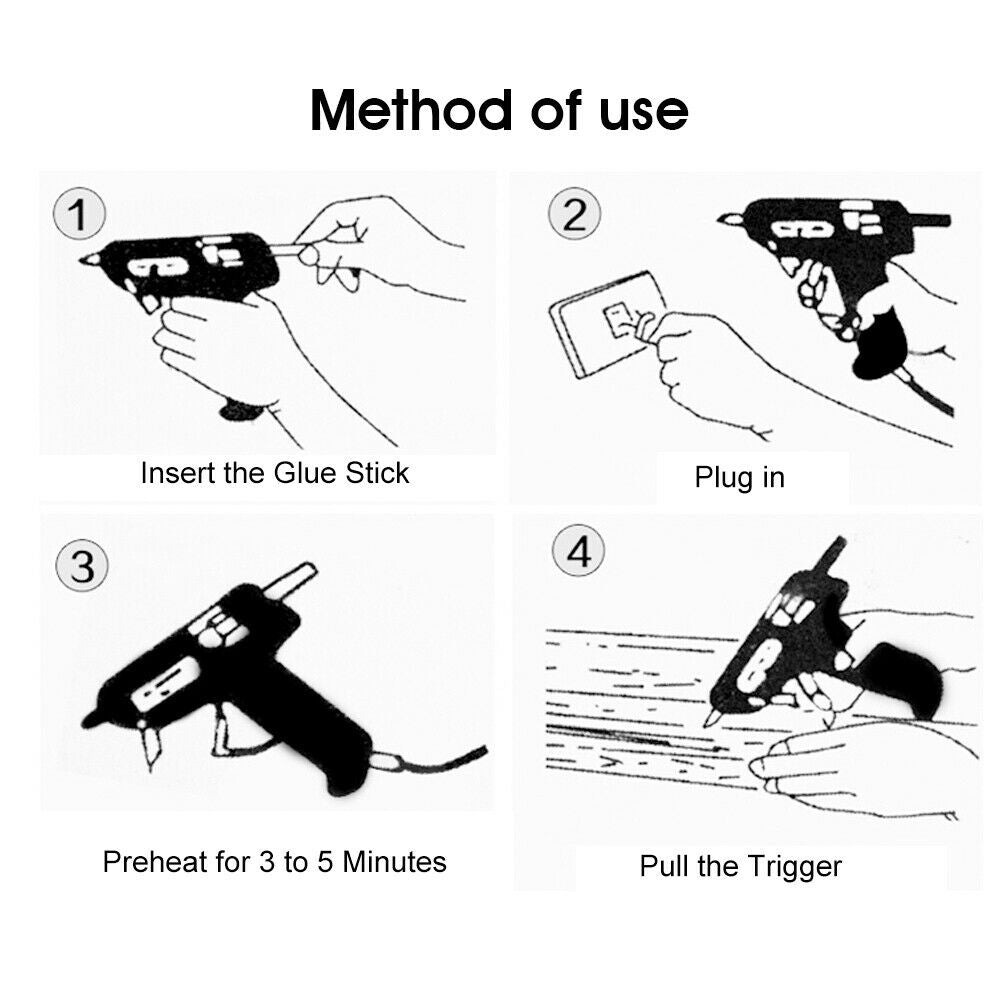 Method of use

1

Insert the Glue Stick

2

Plug in

3

Preheat for 3 to 5 Minutes

4

Pull the Trigger