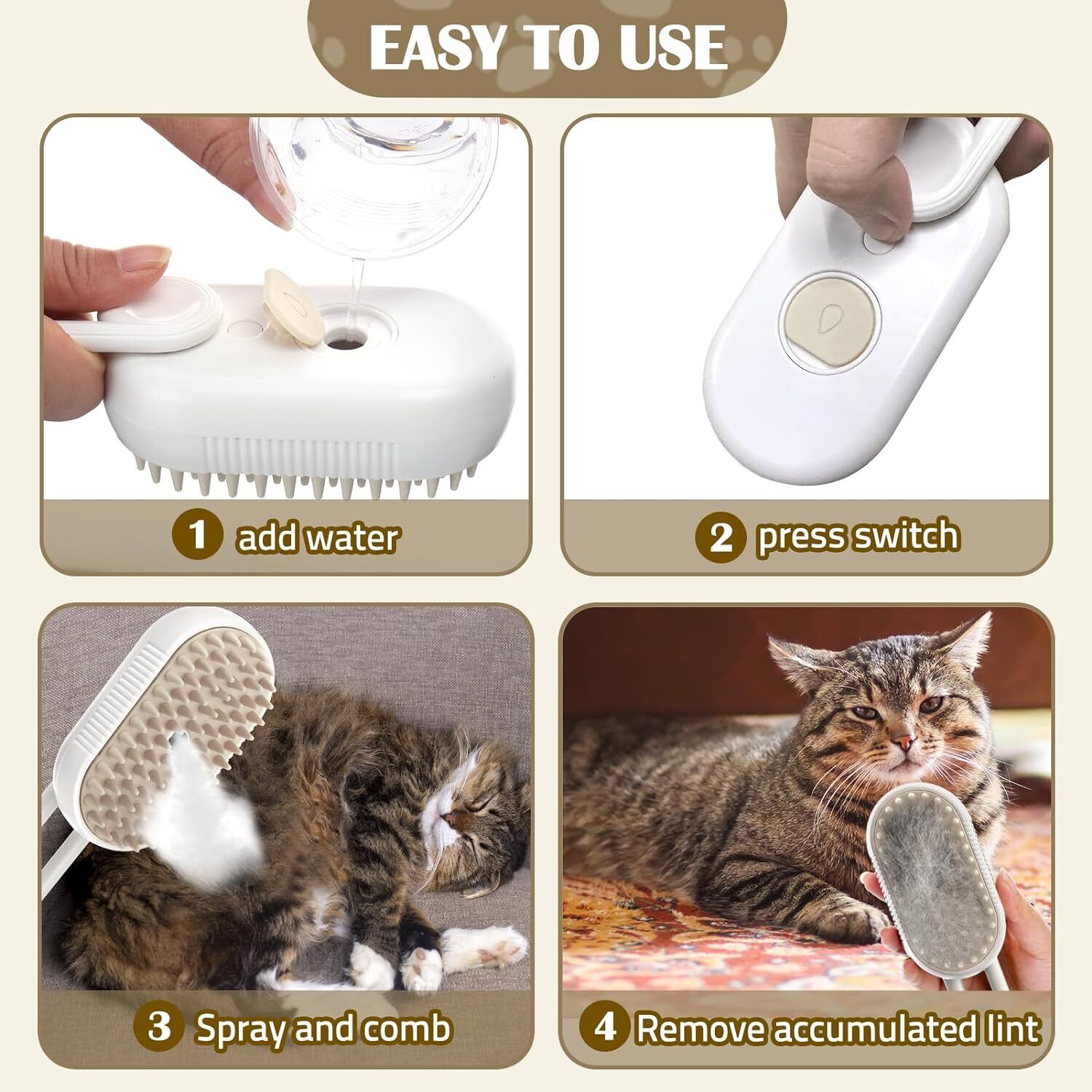 EASY TO USE

1 add water

2 press switch

3 Spray and comb

4 Remove accumulated lint