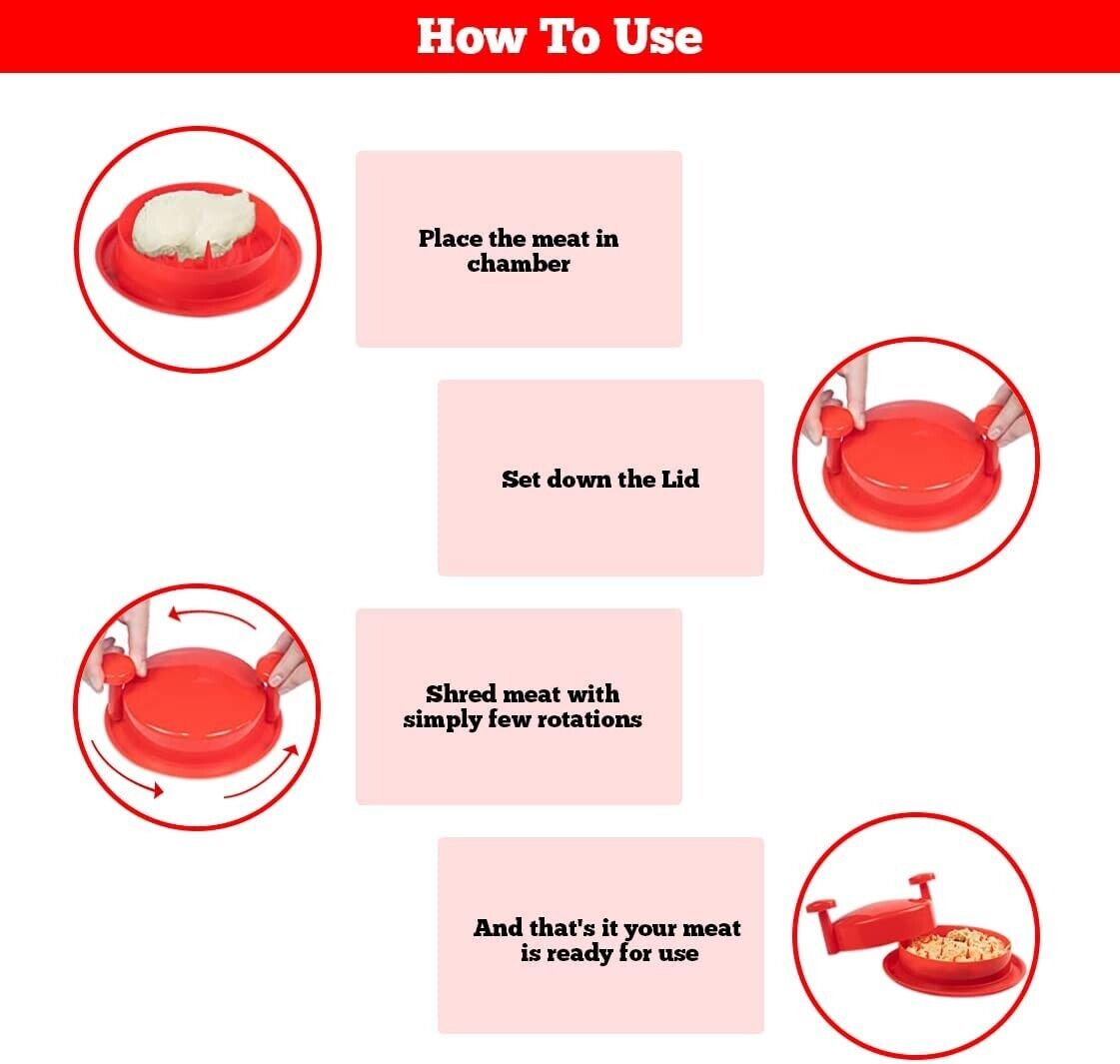 How To Use

Place the meat in chamber

Set down the Lid

Shred meat with simply few rotations

And that's it your meat is ready for use