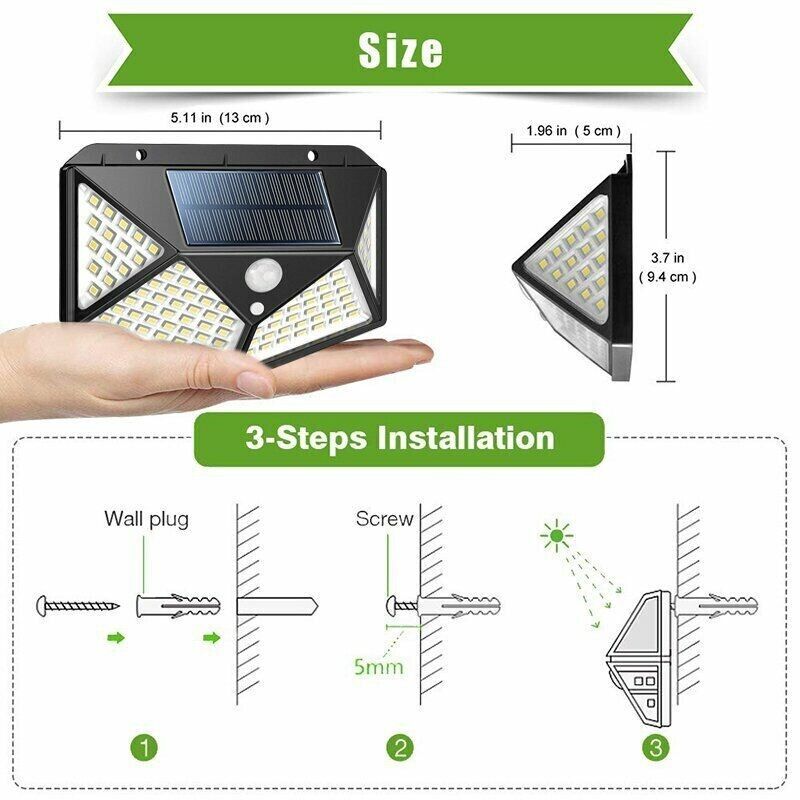 Size

5.11 in (13 cm)

1.96 in (5 cm)

3.7 in
(9.4 cm)

3-Steps Installation

Wall plug

Screw

5mm

1

2

3