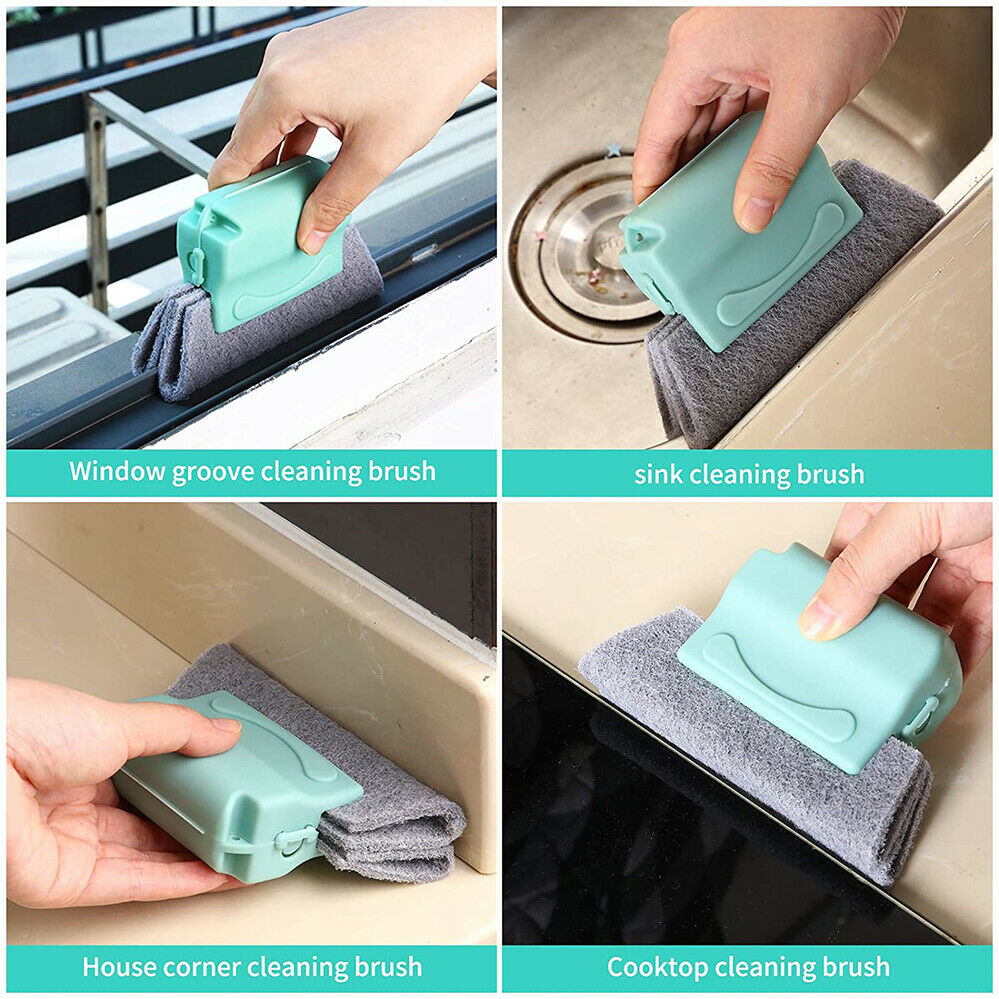 Window groove cleaning brush

sink cleaning brush

House corner cleaning brush

Cooktop cleaning brush