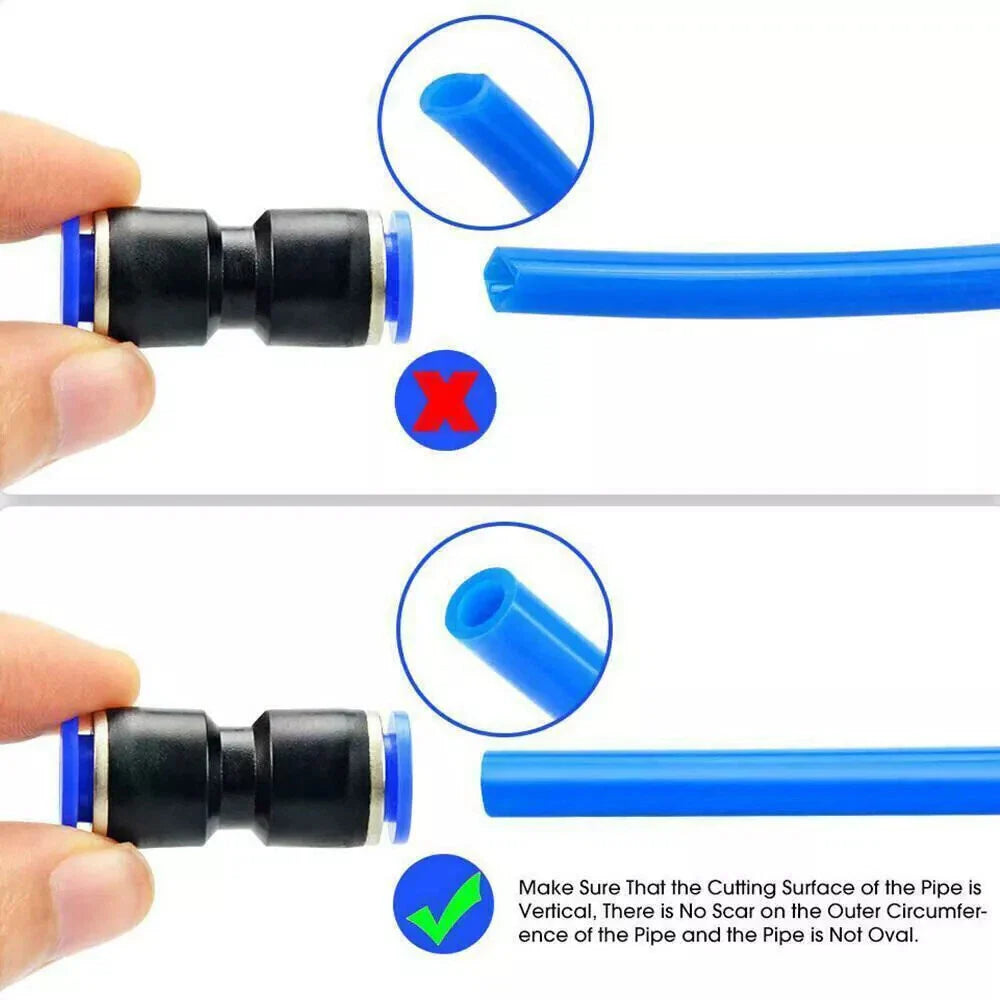 Make Sure That the Cutting Surface of the Pipe is Vertical, There is No Scar on the Outer Circumference of the Pipe and the Pipe is Not Oval.