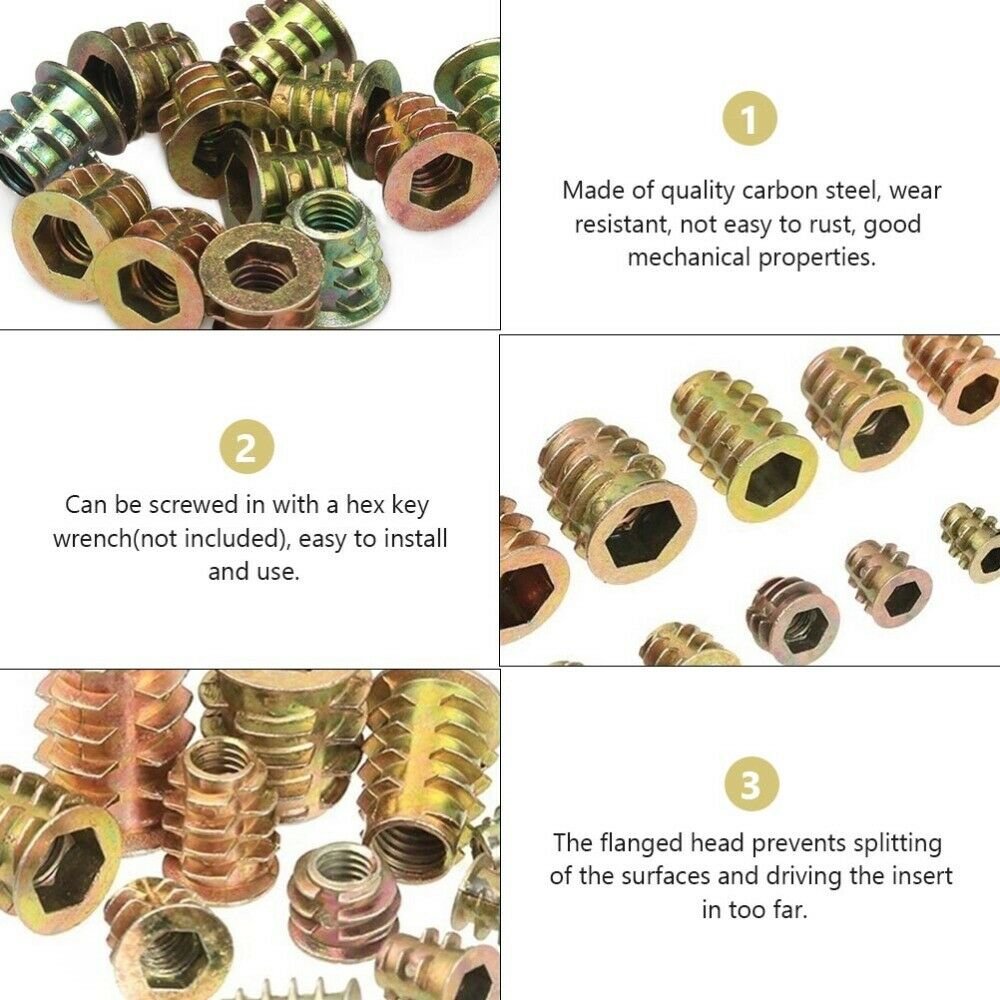 1

Made of quality carbon steel, wear resistant, not easy to rust, good mechanical properties.

2

Can be screwed in with a hex key wrench(not included), easy to install and use.

3

The flanged head prevents splitting of the surfaces and driving the insert in too far.