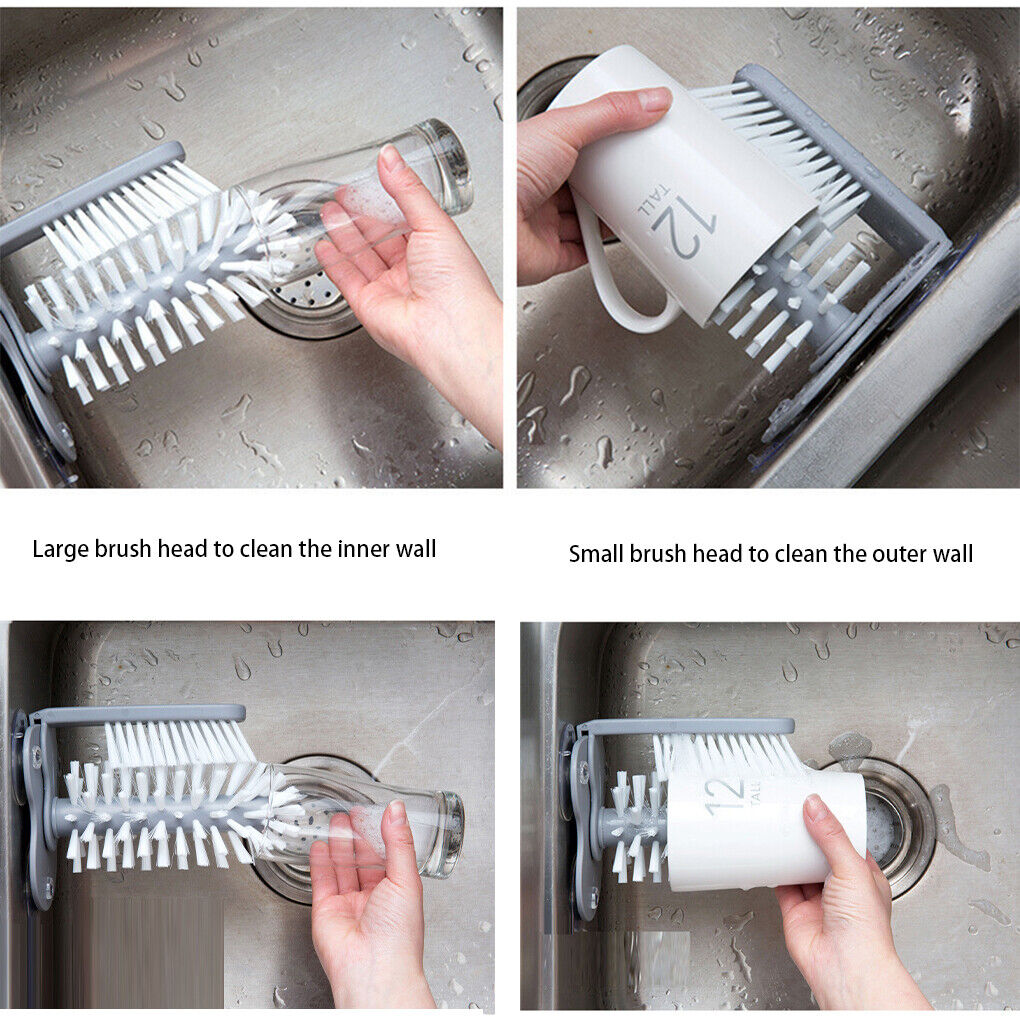 12
TALL

Large brush head to clean the inner wall

Small brush head to clean the outer wall

12
TALL