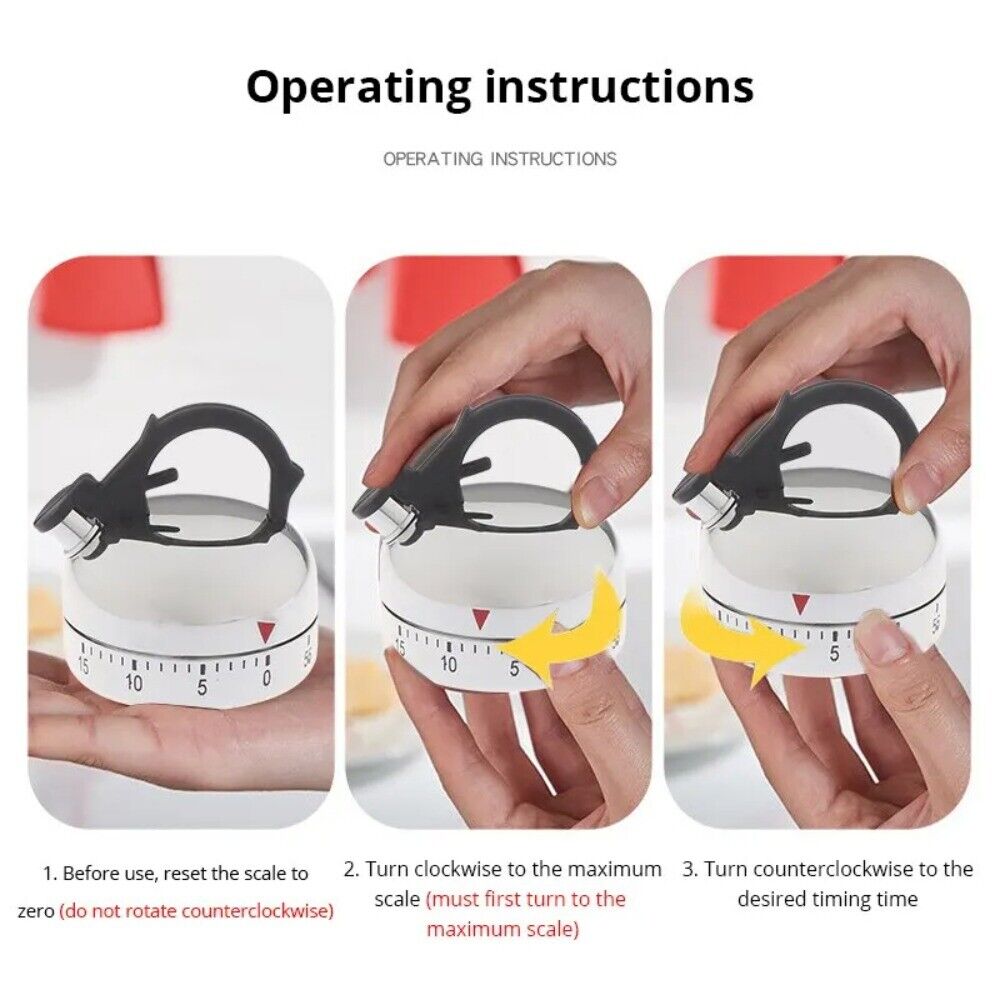 Operating instructions

OPERATING INSTRUCTIONS

15 10 5 0 55

15 10 5

5 55

1. Before use, reset the scale to zero (do not rotate counterclockwise)

2. Turn clockwise to the maximum scale (must first turn to the maximum scale)

3. Turn counterclockwise to the desired timing time