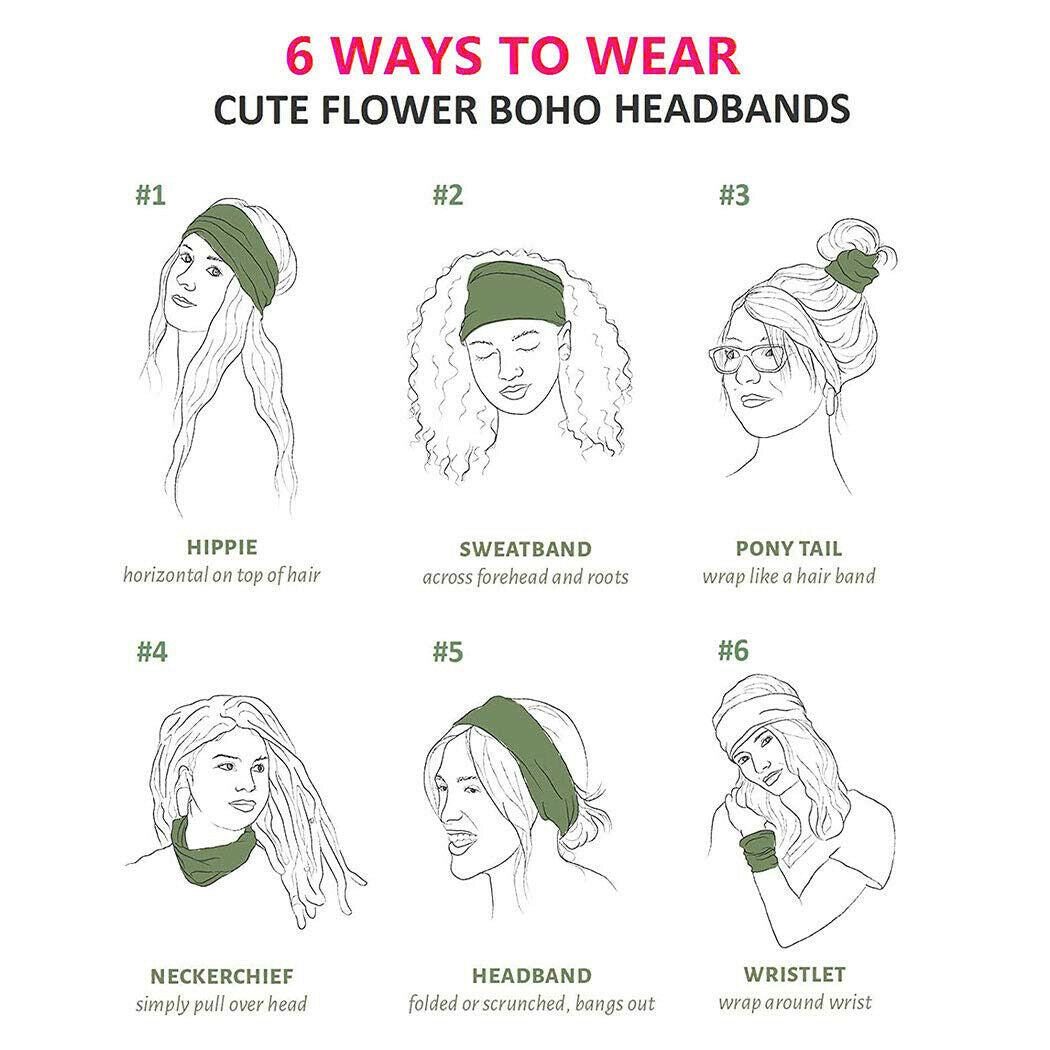 6 WAYS TO WEAR
CUTE FLOWER BOHO HEADBANDS

#1
HIPPIE
horizontal on top of hair

#2
SWEATBAND
across forehead and roots

#3
PONY TAIL
wrap like a hair band

#4
NECKERCHIEF
simply pull over head

#5
HEADBAND
folded or scrunched, bangs out

#6
WRISTLET
wrap around wrist