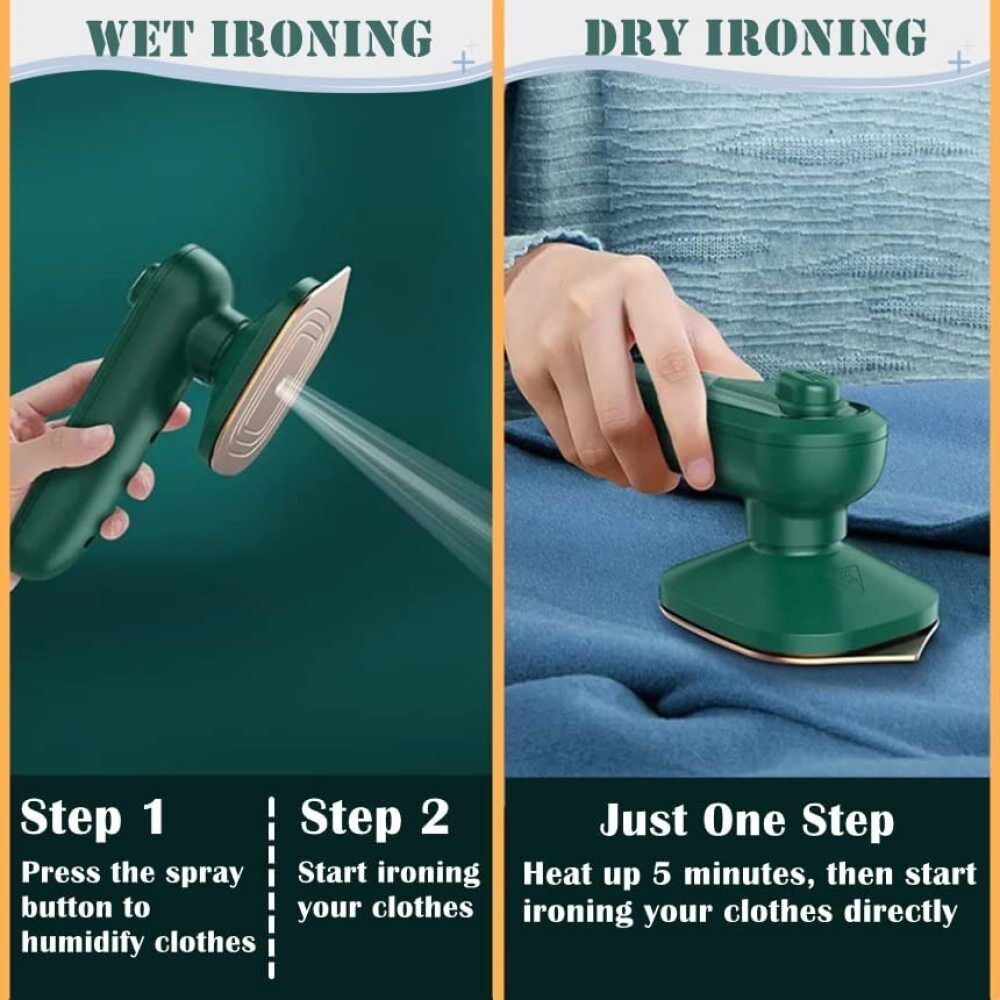 WET IRONING

Step 1
Press the spray button to humidify clothes

Step 2
Start ironing your clothes

DRY IRONING

Just One Step
Heat up 5 minutes, then start ironing your clothes directly