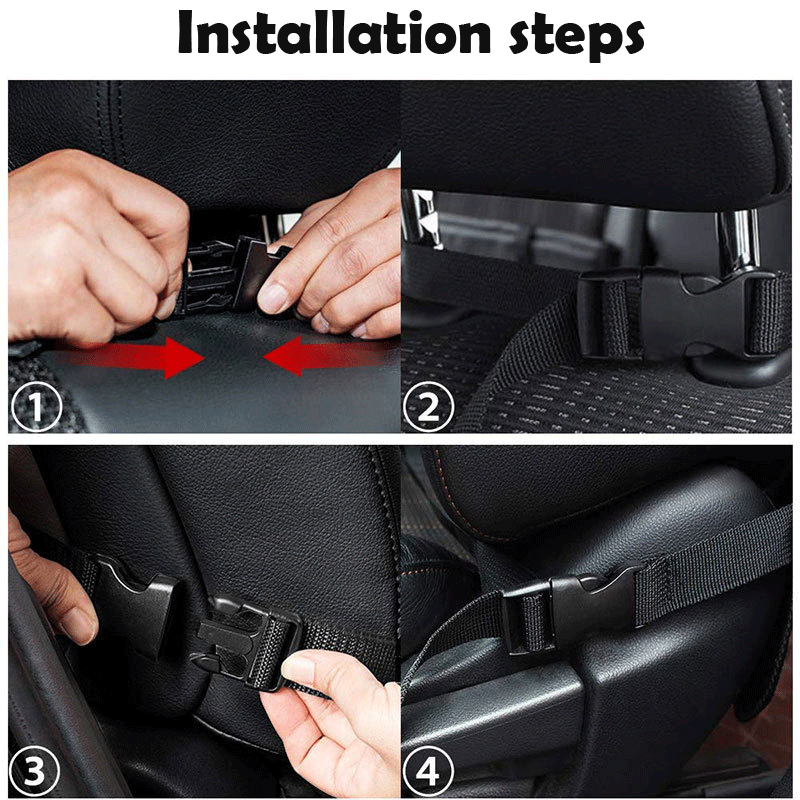 Installation steps

①

②

③

④