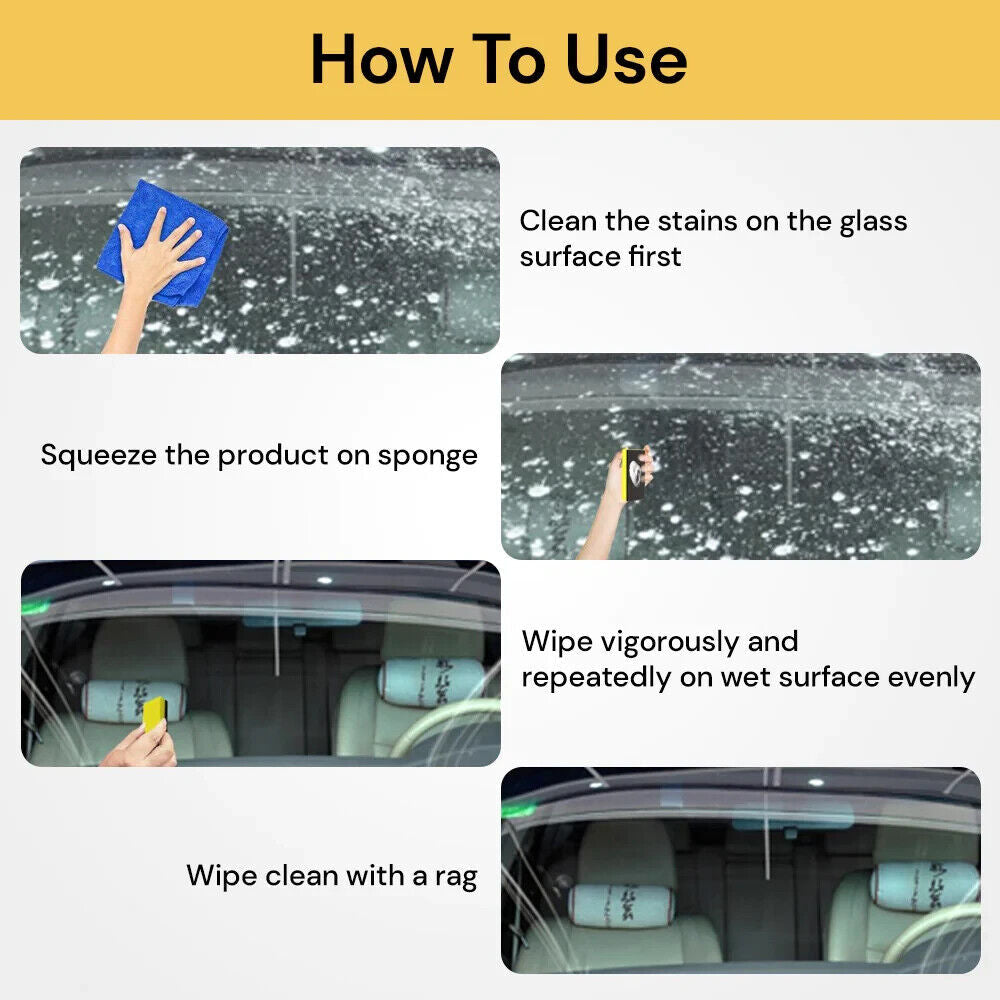 How To Use

Clean the stains on the glass surface first

Squeeze the product on sponge

Wipe vigorously and repeatedly on wet surface evenly

Wipe clean with a rag