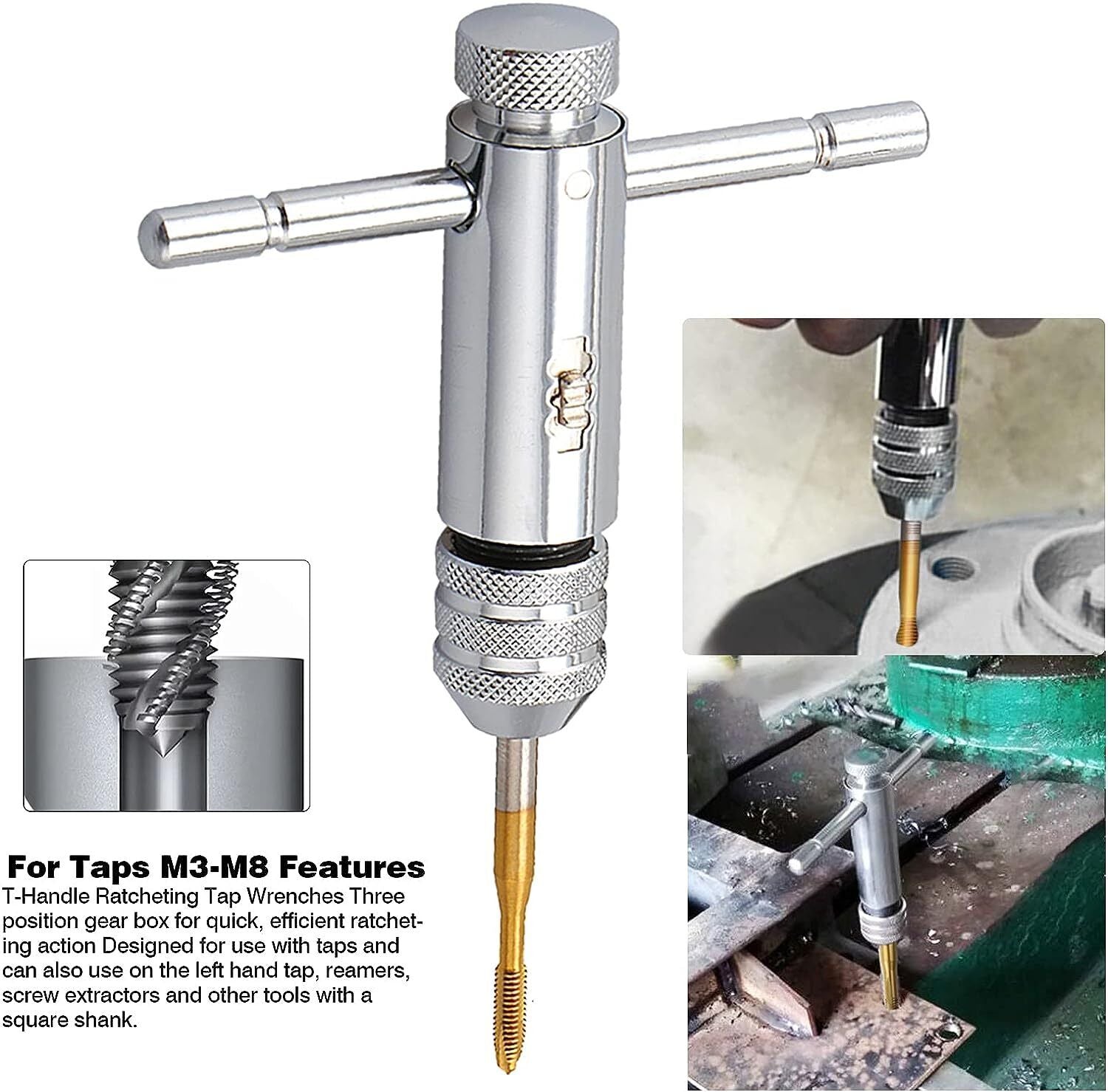 For Taps M3-M8 Features

T-Handle Ratcheting Tap Wrenches Three position gear box for quick, efficient ratcheting action Designed for use with taps and can also use on the left hand tap, reamers, screw extractors and other tools with a square shank.