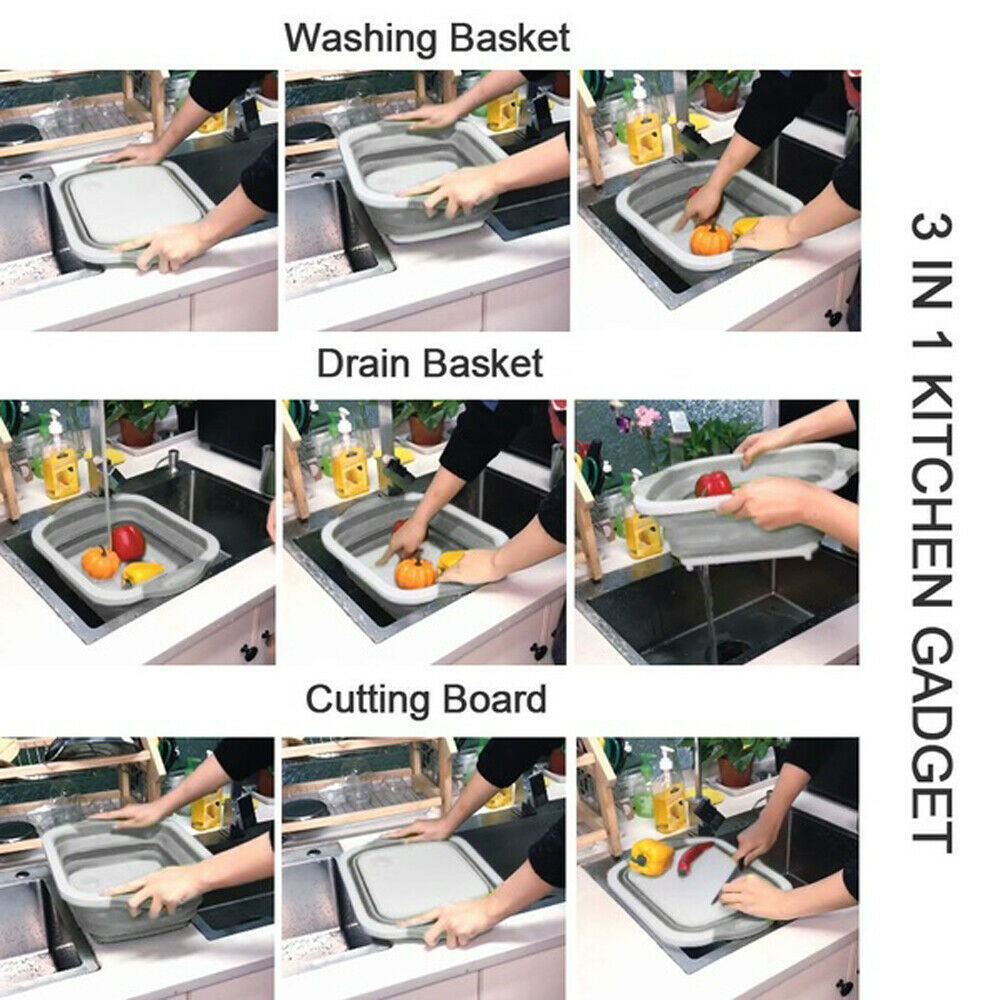 Washing Basket

Drain Basket

Cutting Board

3 IN 1 KITCHEN GADGET