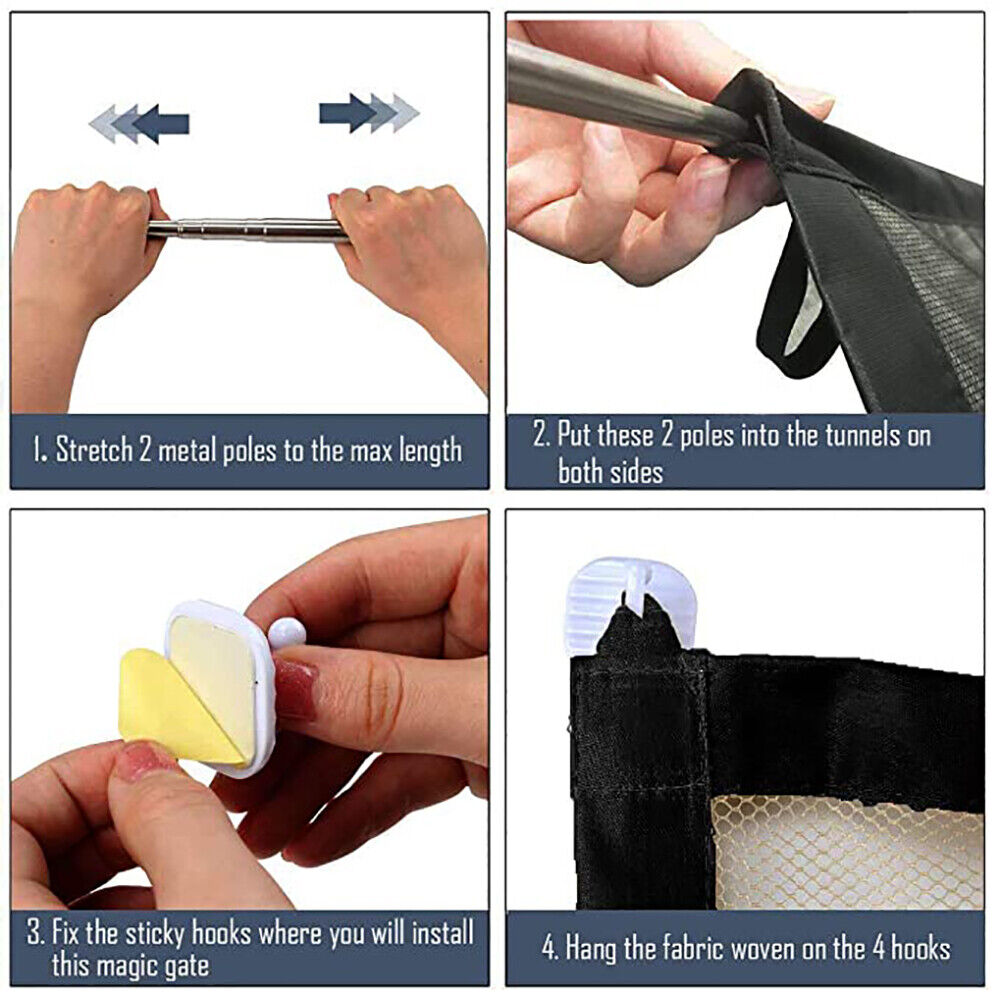 1. Stretch 2 metal poles to the max length

2. Put these 2 poles into the tunnels on both sides

3. Fix the sticky hooks where you will install this magic gate

4. Hang the fabric woven on the 4 hooks