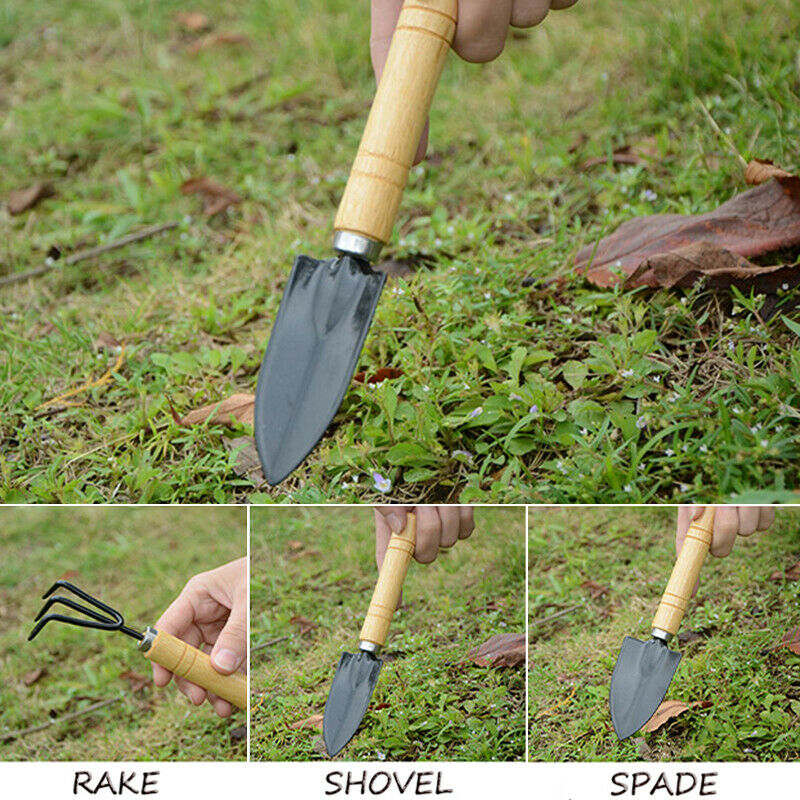 RAKE

SHOVEL

SPADE