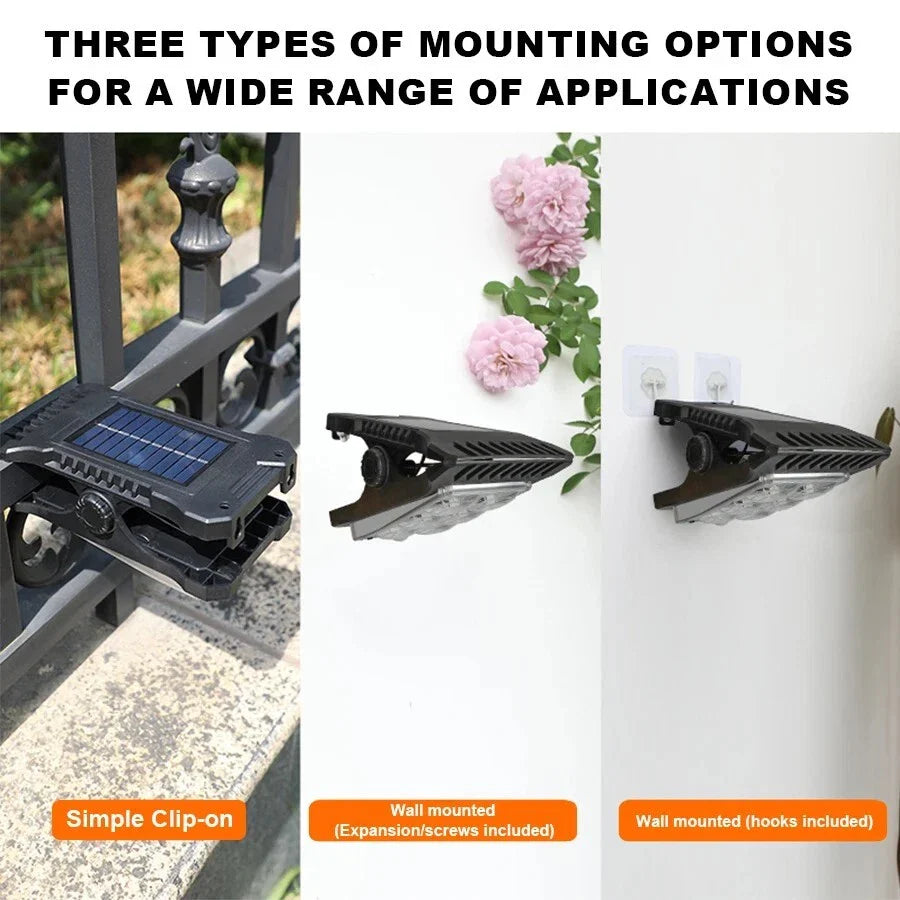 THREE TYPES OF MOUNTING OPTIONS FOR A WIDE RANGE OF APPLICATIONS

Simple Clip-on

Wall mounted
(Expansion/screws included)

Wall mounted (hooks included)