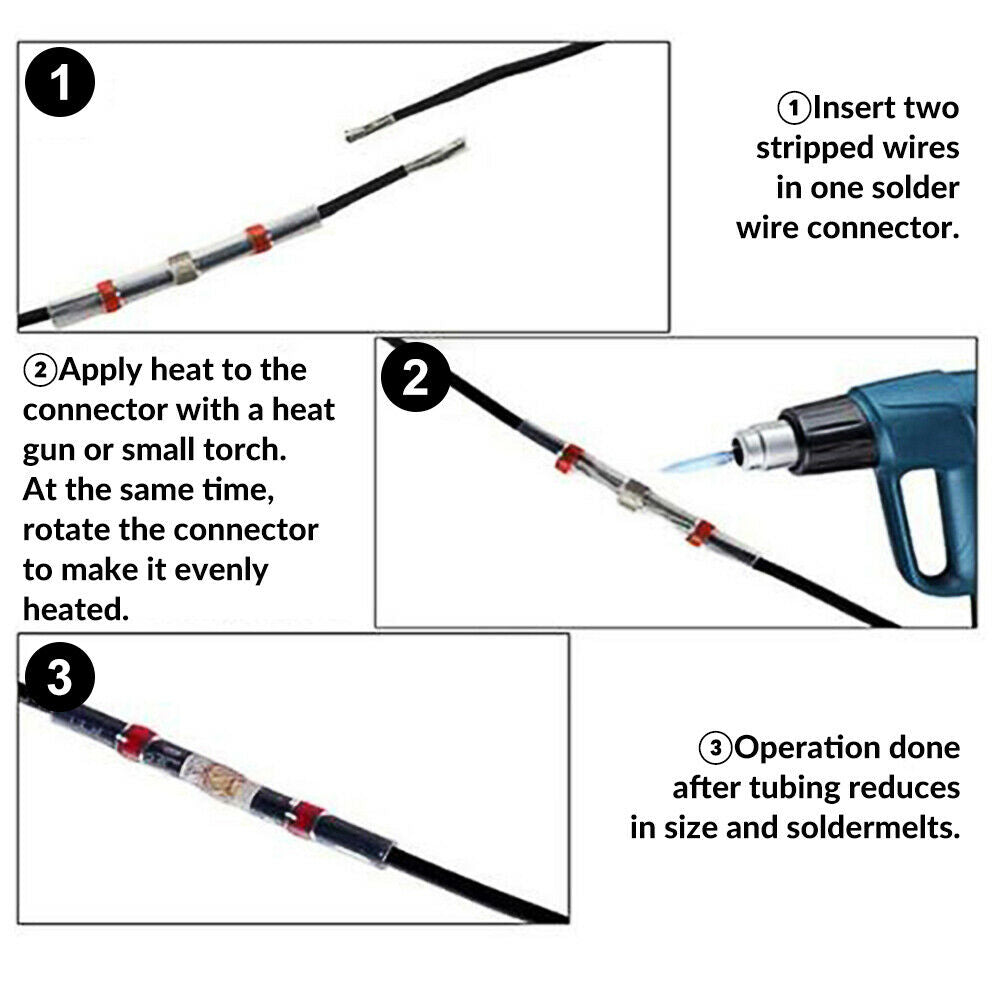 1

①Insert two stripped wires in one solder wire connector.

②Apply heat to the connector with a heat gun or small torch. At the same time, rotate the connector to make it evenly heated.

2

3

③Operation done after tubing reduces in size and soldermelts.