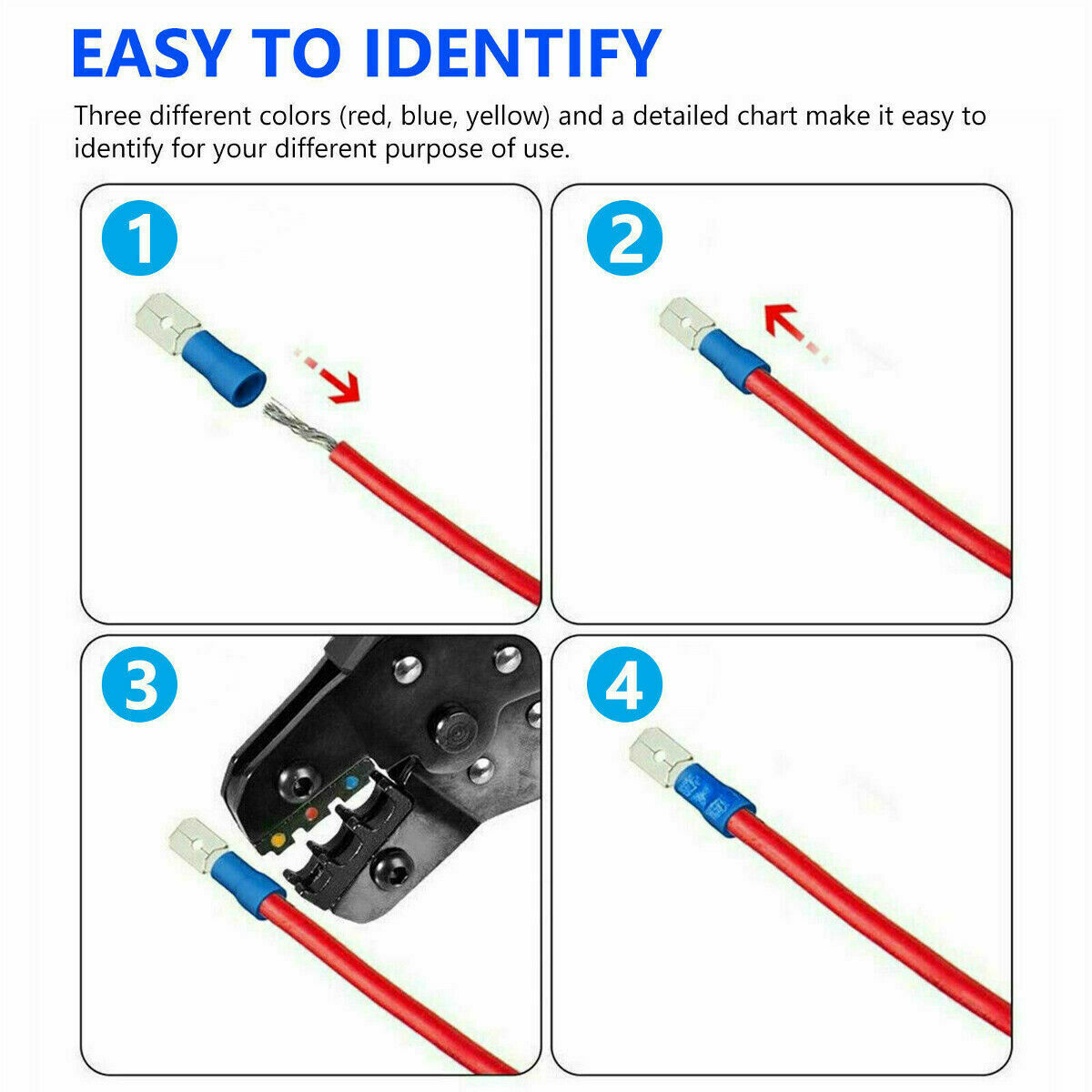 EASY TO IDENTIFY

Three different colors (red, blue, yellow) and a detailed chart make it easy to identify for your different purpose of use.

1

2

3

4