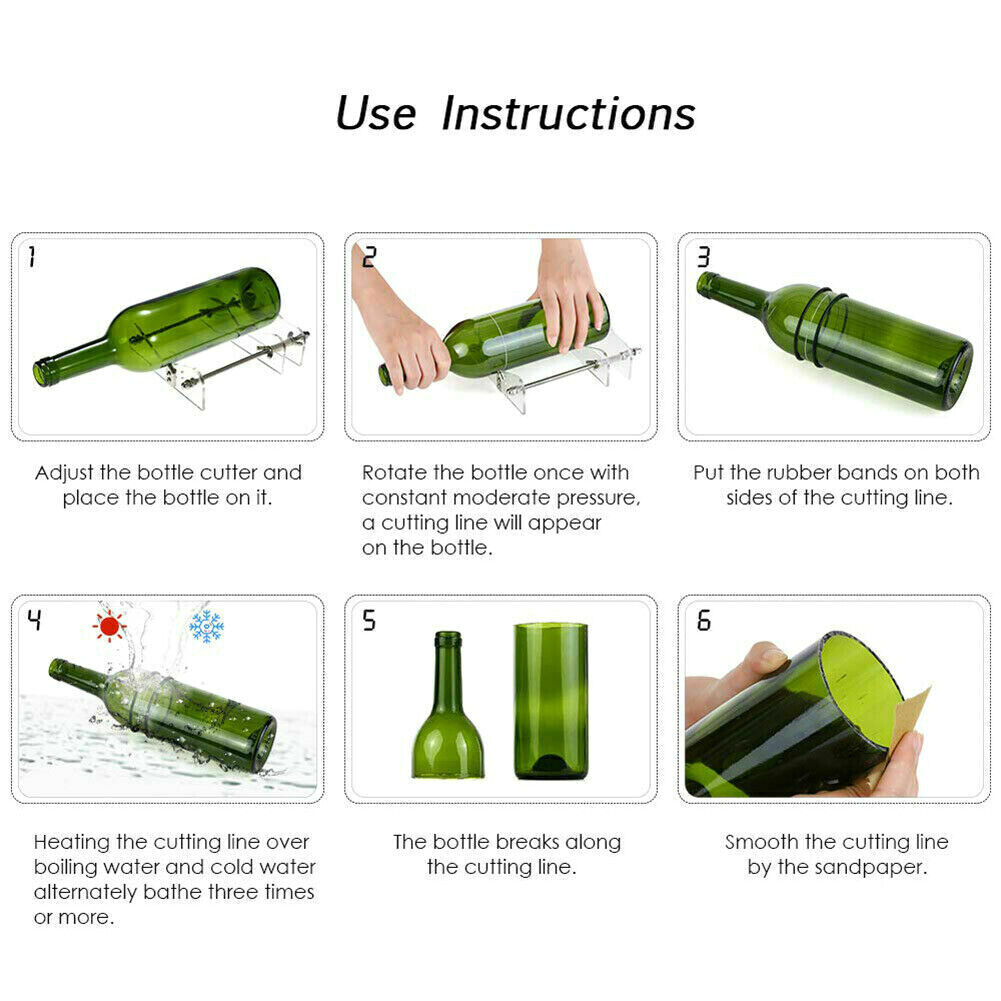 Use Instructions

1

Adjust the bottle cutter and place the bottle on it.

2

Rotate the bottle once with constant moderate pressure, a cutting line will appear on the bottle.

3

Put the rubber bands on both sides of the cutting line.

4

Heating the cutting line over boiling water and cold water alternately bathe three times or more.

5

The bottle breaks along the cutting line.

6

Smooth the cutting line by the sandpaper.