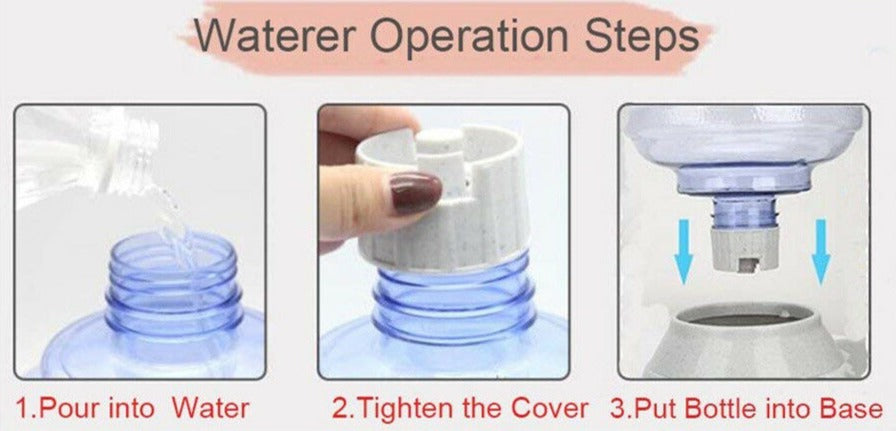 Waterer Operation Steps

1.Pour into Water

2.Tighten the Cover

3.Put Bottle into Base