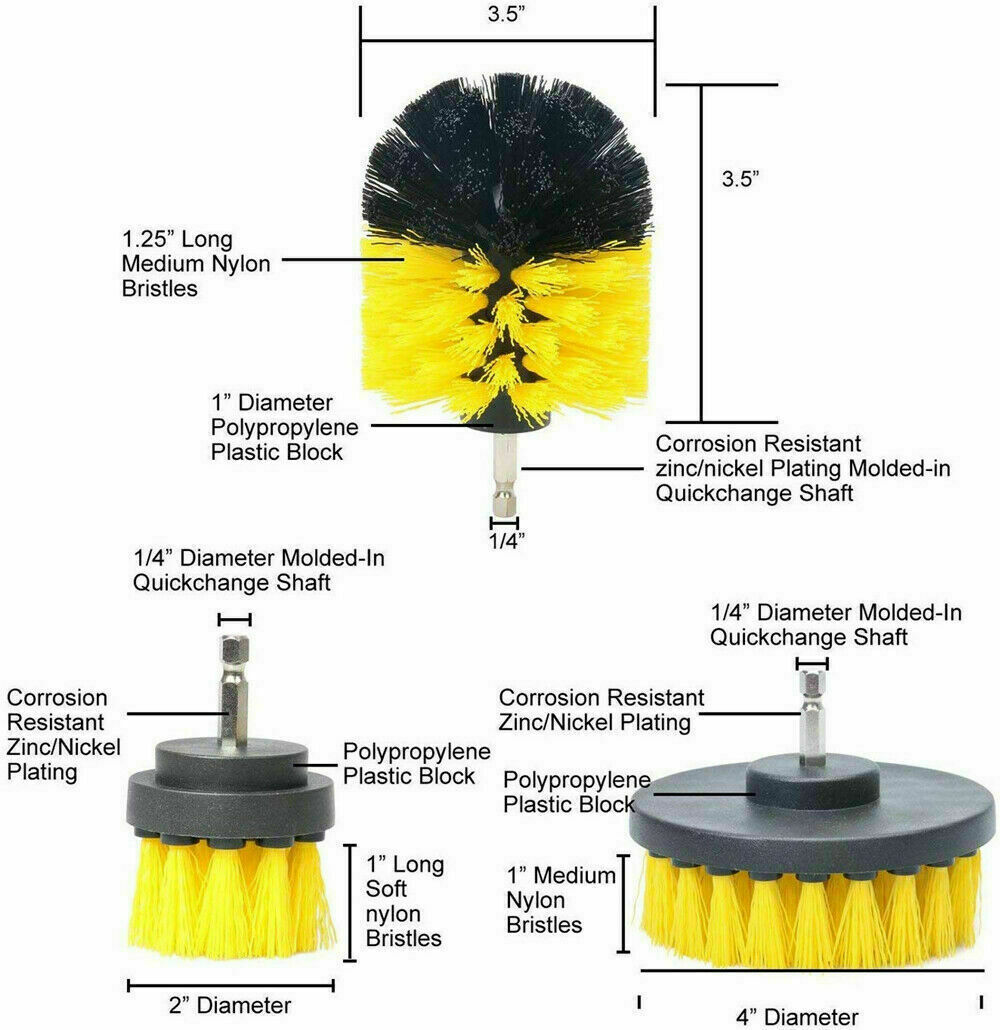 3.5”

3.5”

1.25” Long Medium Nylon Bristles

1” Diameter Polypropylene Plastic Block

Corrosion Resistant zinc/nickel Plating Molded-in Quickchange Shaft

1/4”

1/4” Diameter Molded-In Quickchange Shaft

Corrosion Resistant Zinc/Nickel Plating

Polypropylene Plastic Block

1” Long Soft nylon Bristles

2” Diameter

1/4” Diameter Molded-In Quickchange Shaft

Corrosion Resistant Zinc/Nickel Plating

Polypropylene Plastic Block

1” Medium Nylon Bristles

4” Diameter