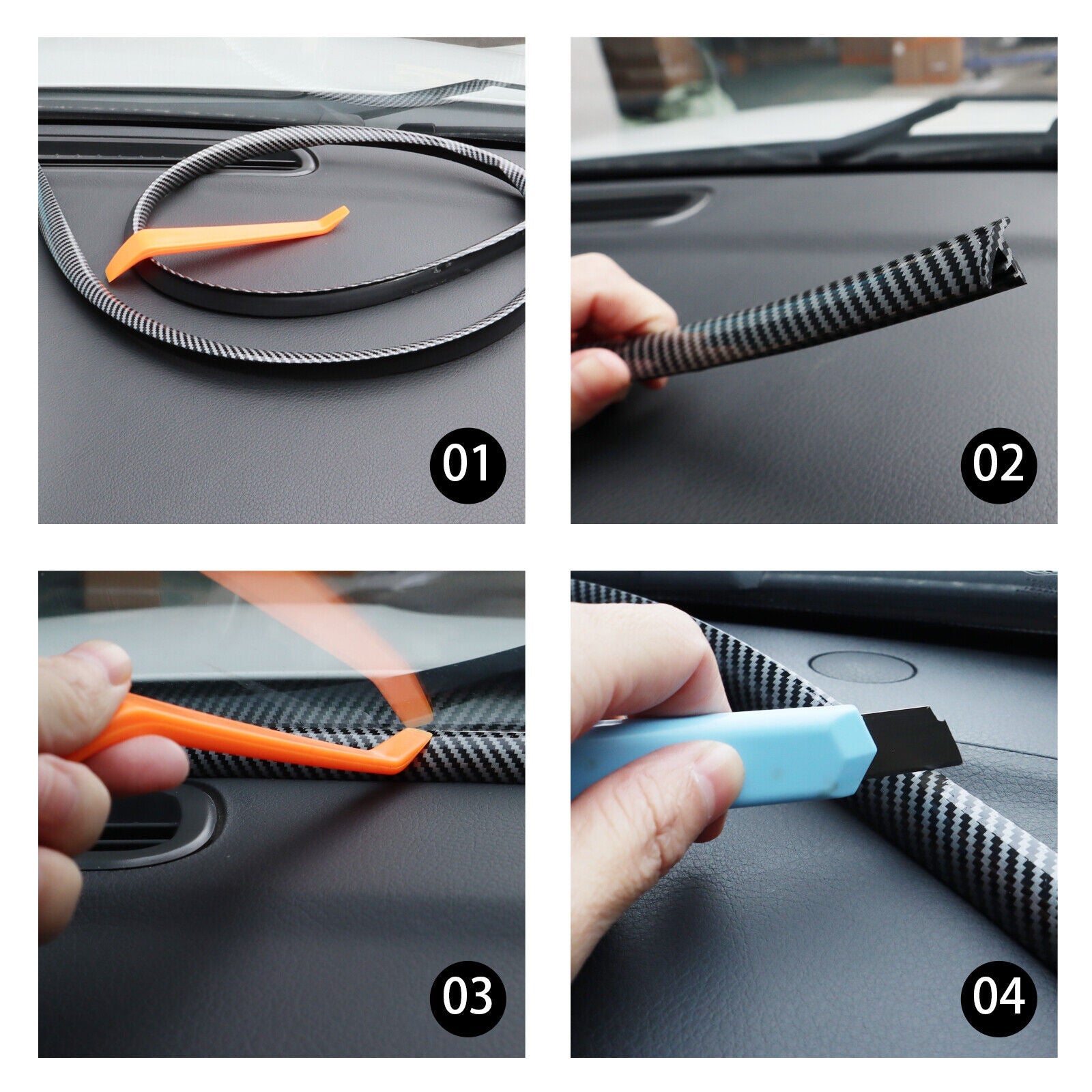 01

02

03

04